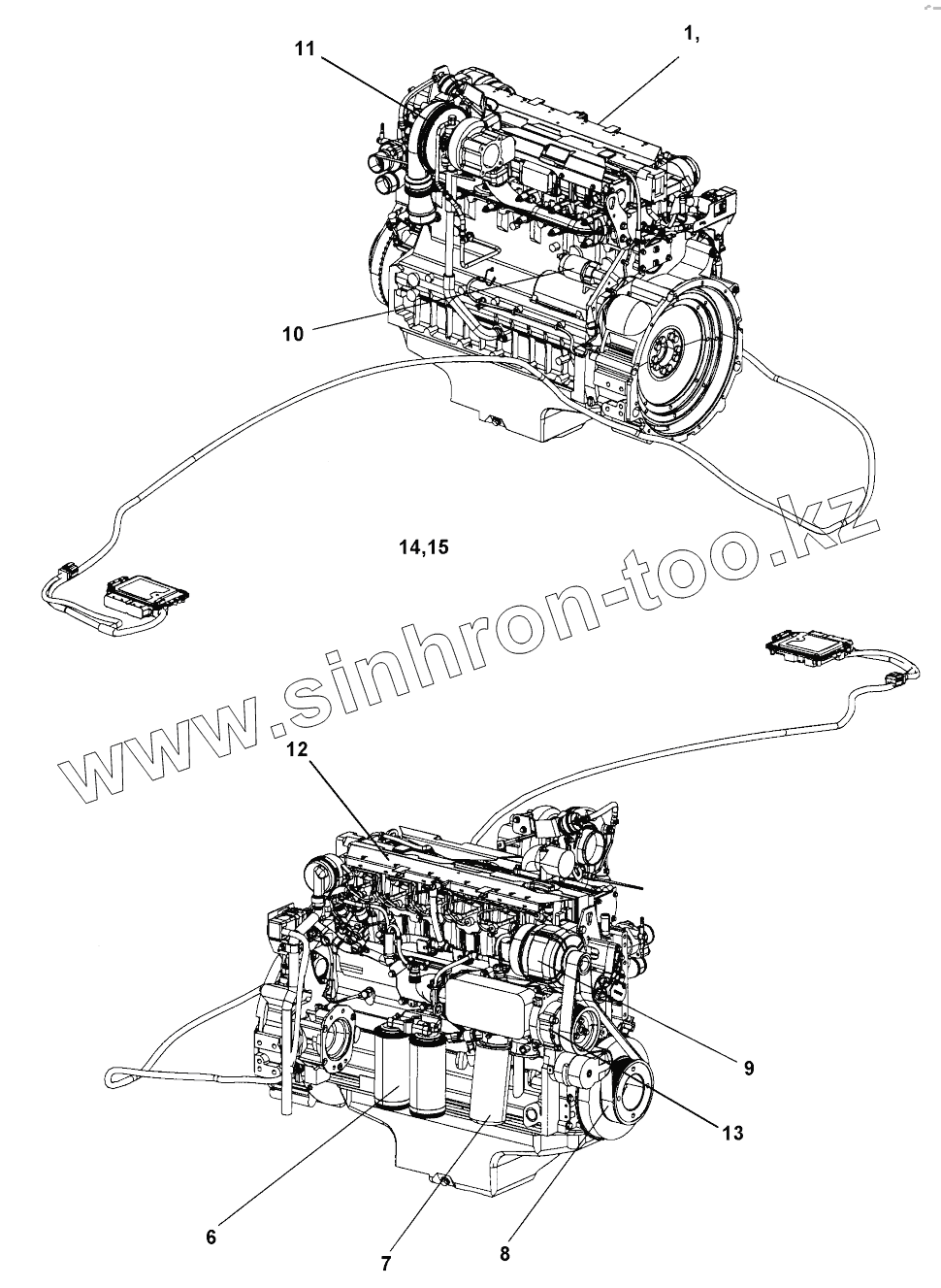 11
1,
10
14,15
www.sinhron-too.kz
12
9
13
6
7
8