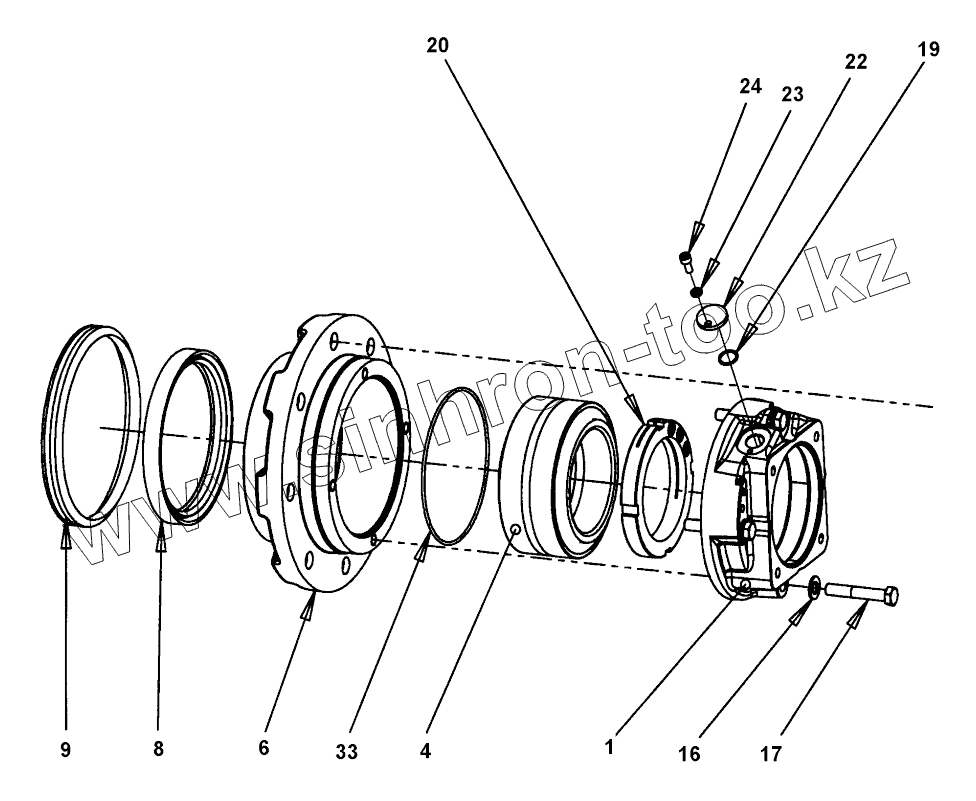 20
24
23
22
19
www.sinhron-too.kz
9
8
6
33
4
1
16
17