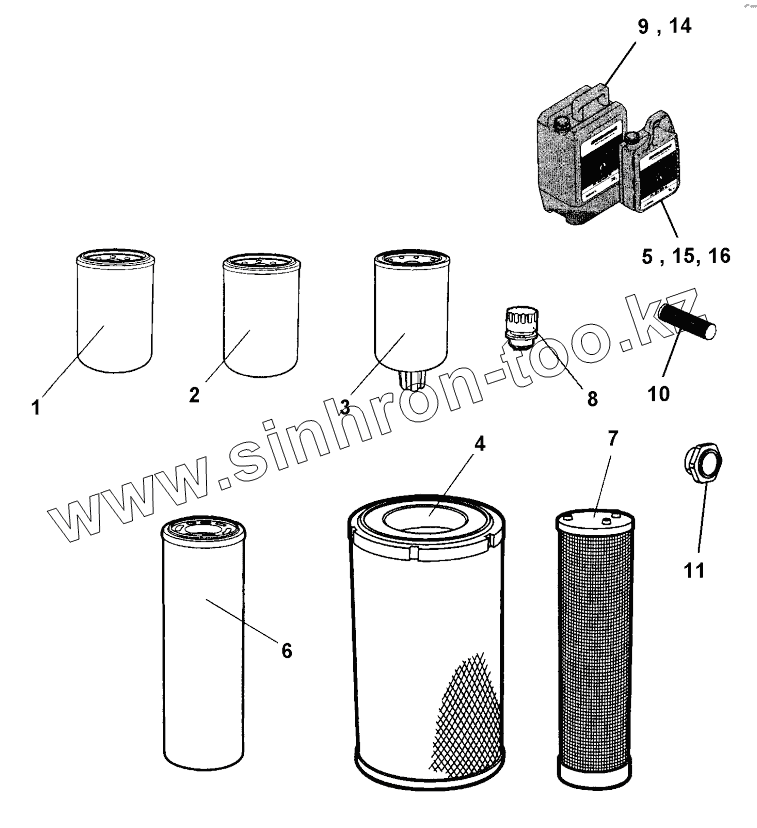 9 , 14

5 , 15, 16

1

2

3

8

10

www.sinhron-too.kz

4

7

11

6