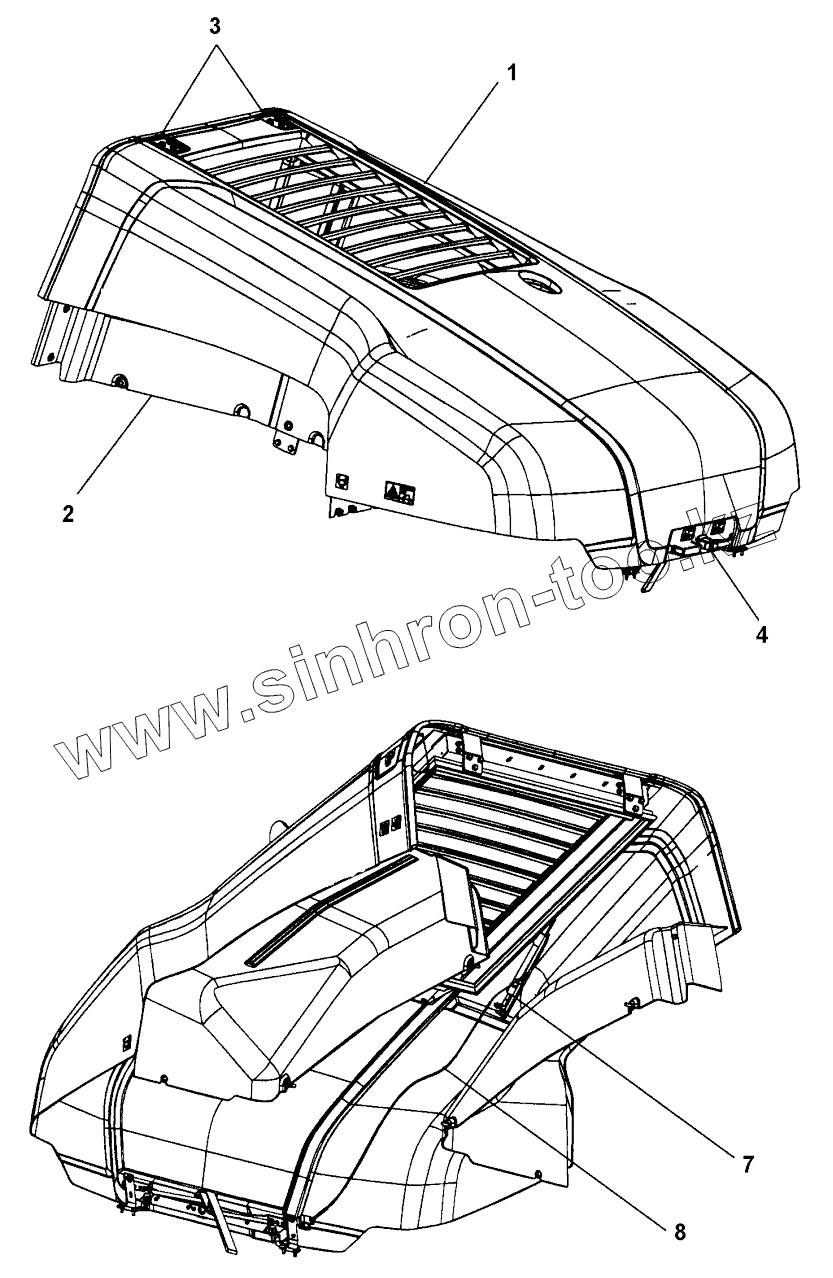 3
1
2
4
www.sinhron-too.kz
7
8