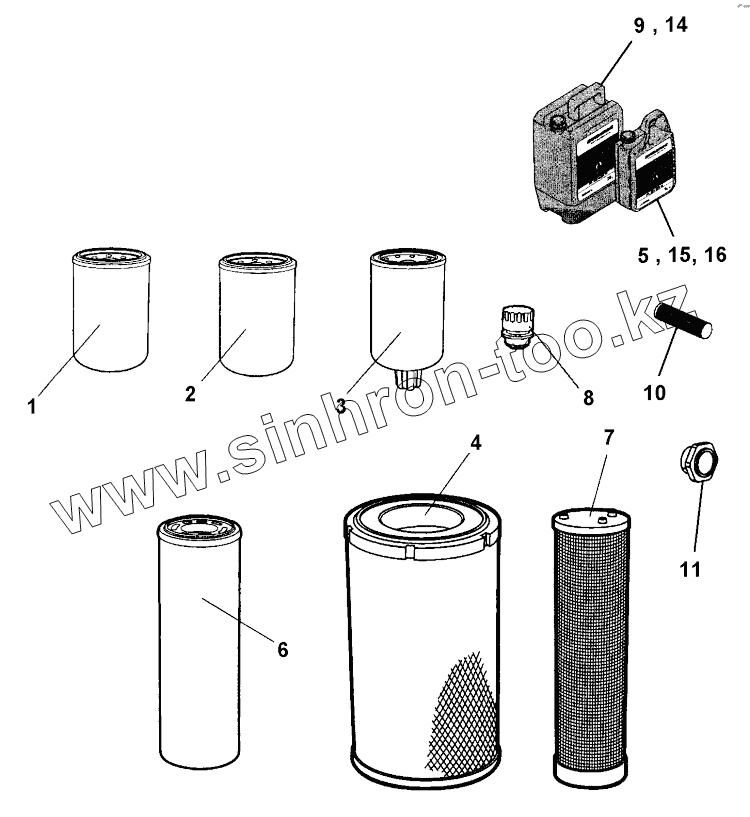 9 , 14

5 , 15, 16

1

2

3

8

10

www.sinhron-too.kz

4

7

11

6