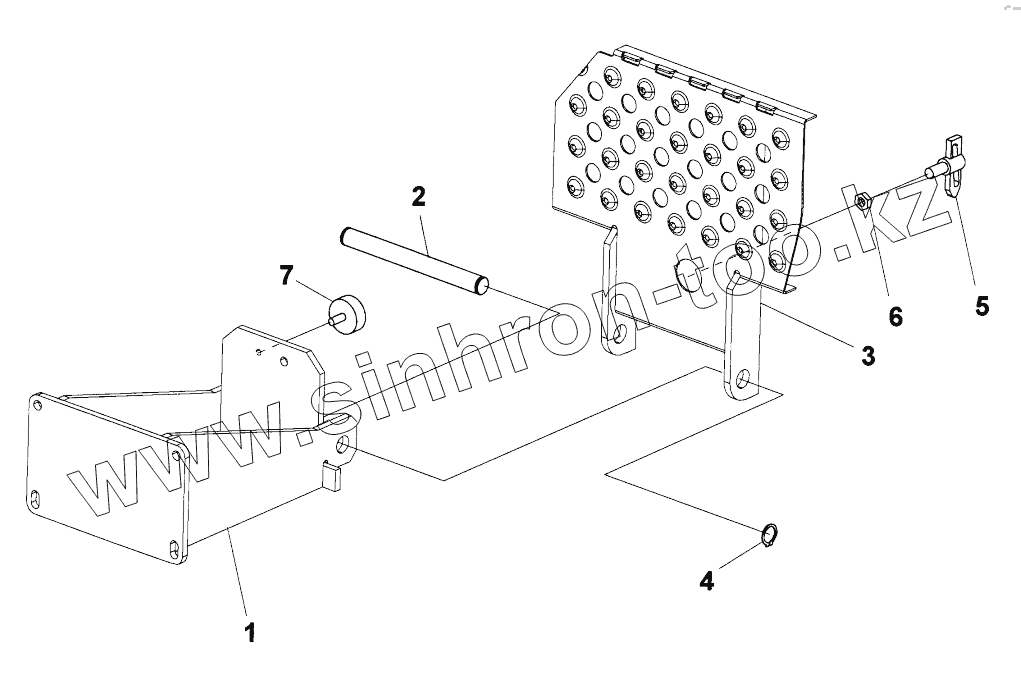 2
7
6
5
3
4
1
www.sinhron-too.kz