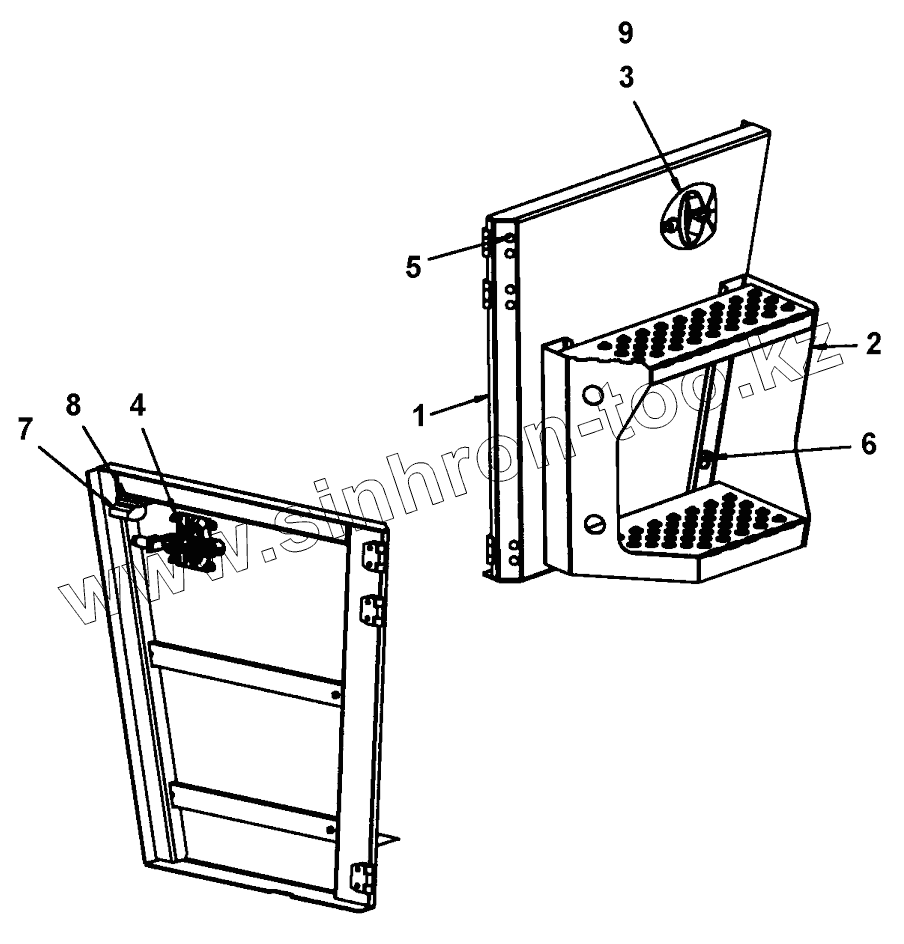 9
3
5
2
1
6
8
4
7
www.sinhron-too.kz