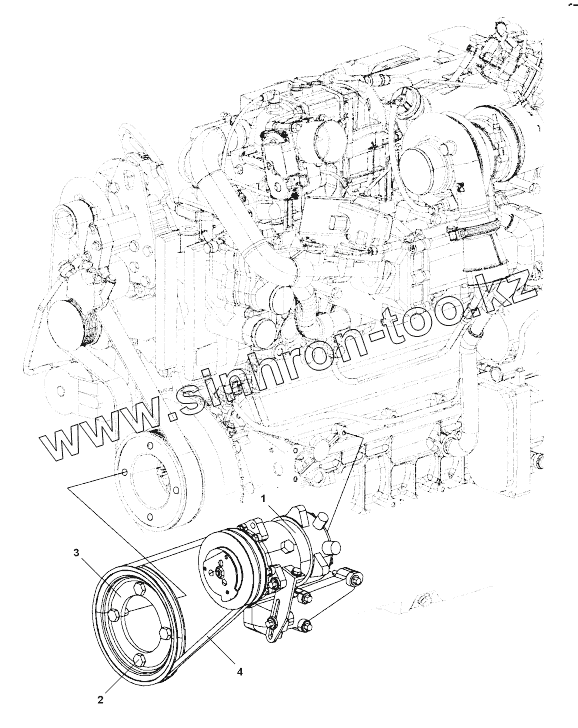 www.sinhron-too.kz
1
3
4
2