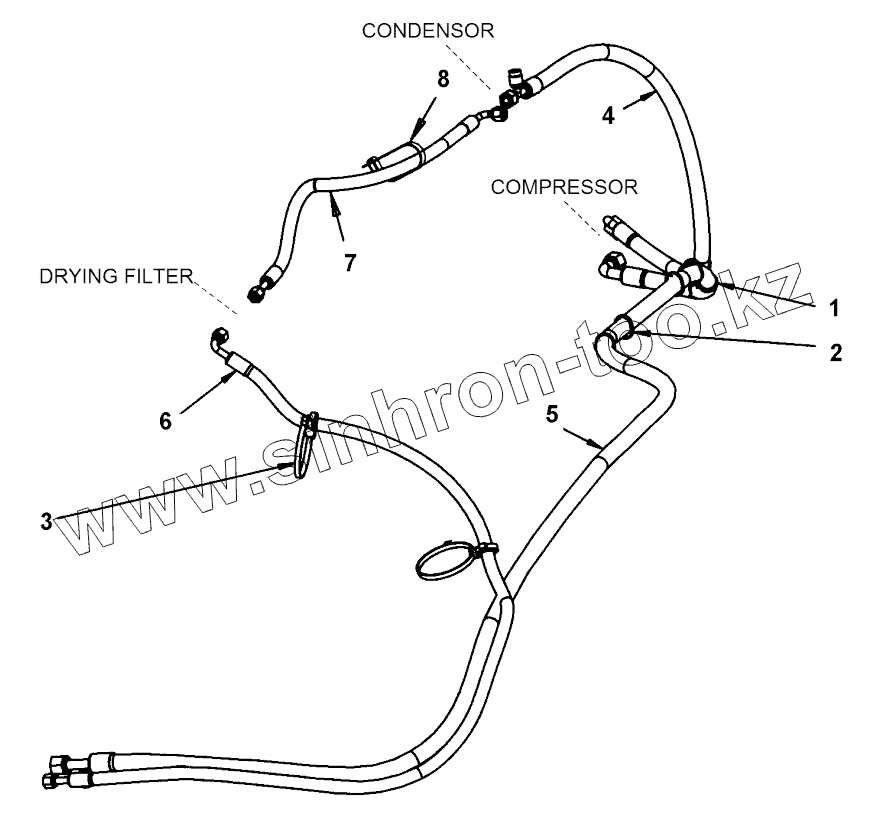 CONDENSOR
8
4
COMPRESSOR
7
DRYING FILTER
1
2
6
5
3
www.sinhron-too.kz