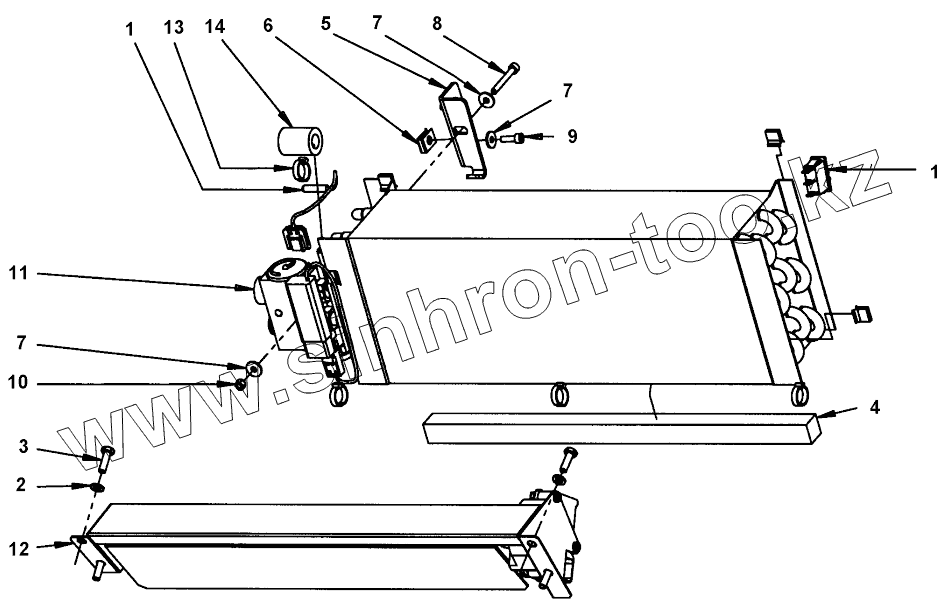 1
13
14
6
5
7
8
7
9
1
11
7
10
4
3
2
12
www.sinhron-too.kz