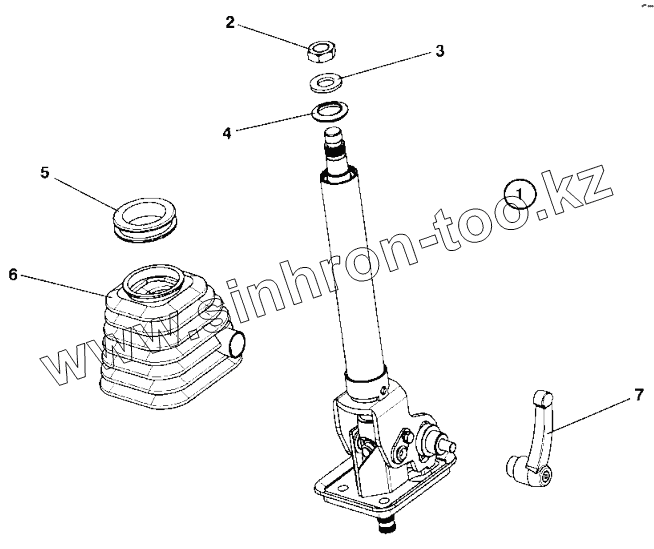 2
3
4
5
1
6
7
www.sinhron-too.kz