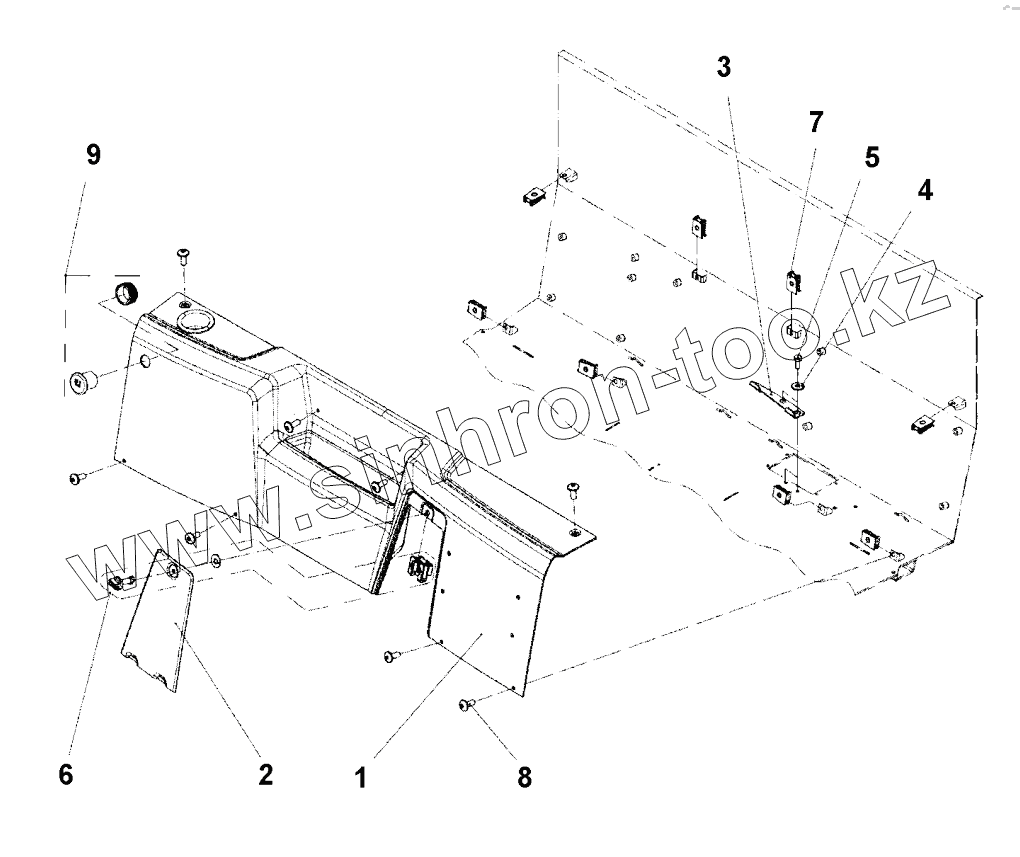 3
7
5
4
9
www.sinhron-too.kz
6
2
1
8