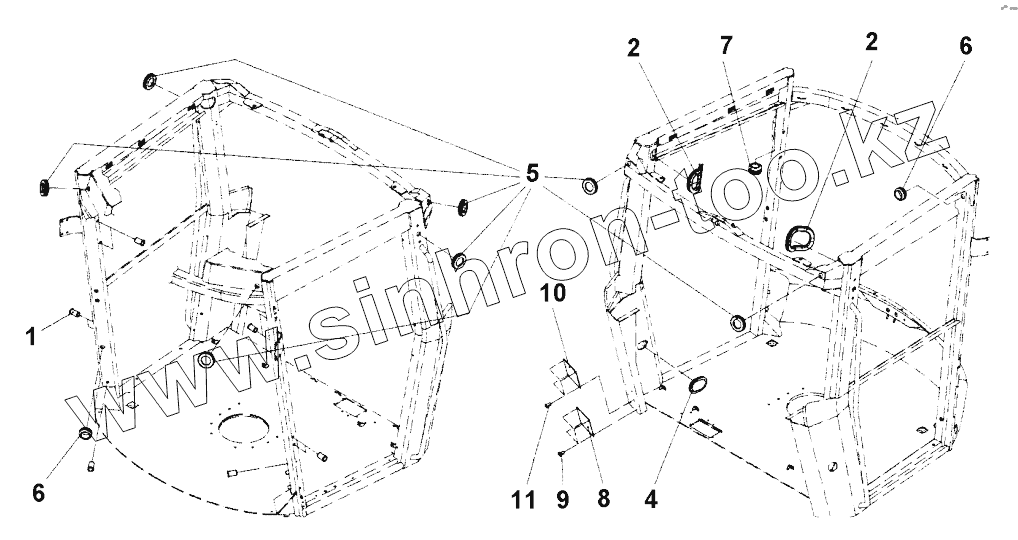 2
7
2
6
5
10
1
6
11
9
8
4
www.sinhron-too.kz