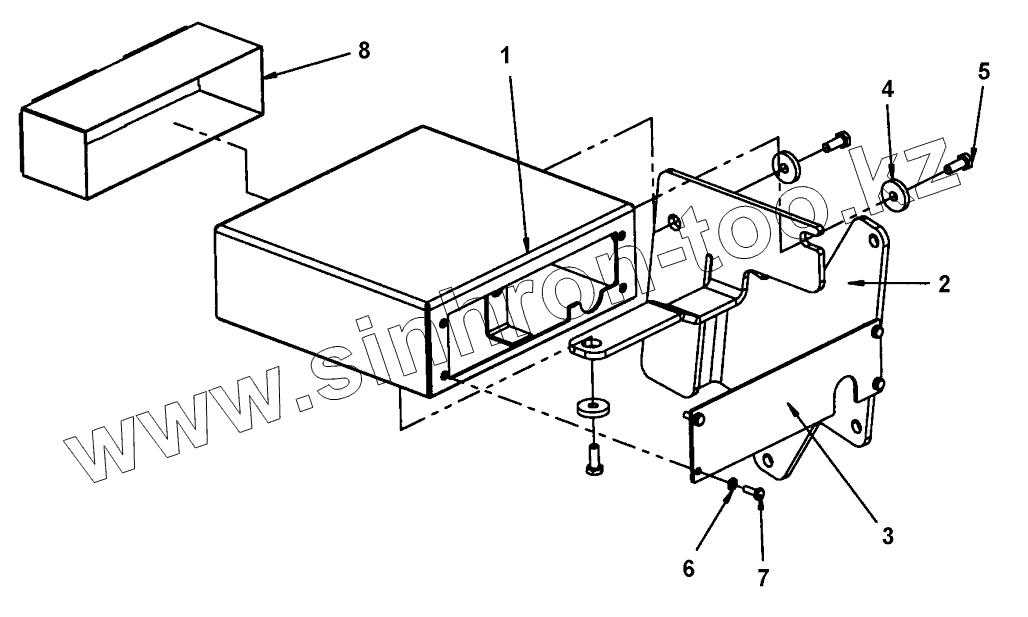 8
1
4
5
2
3
6
7
www.sinhron-too.kz