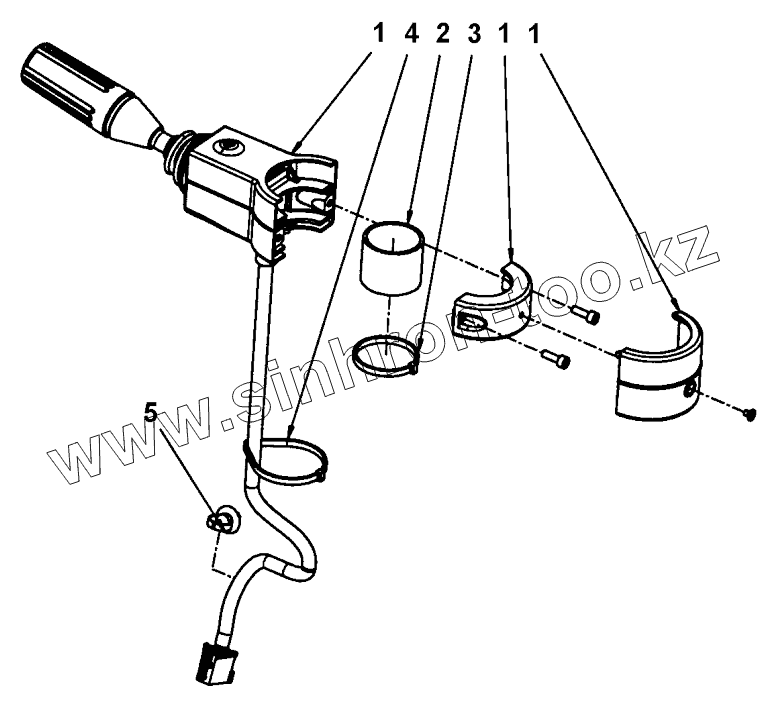 1 4 2 3 1 1

5

www.sinhron-too.kz