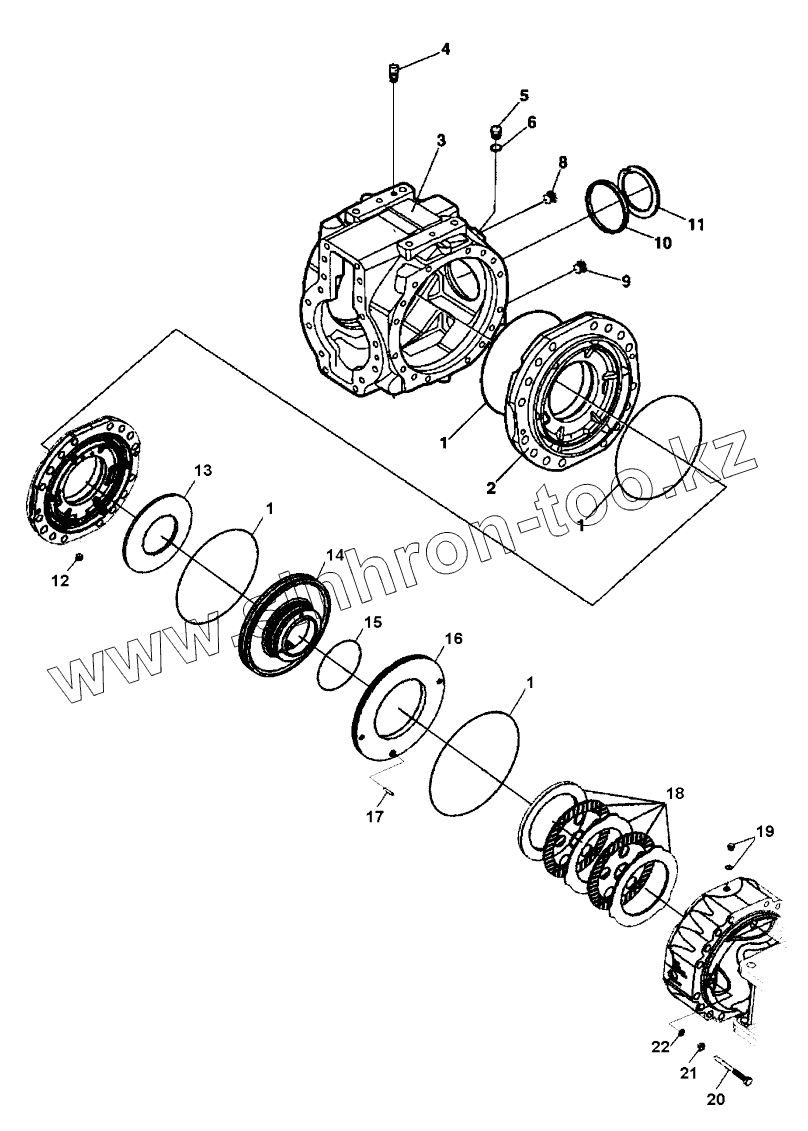 4
5
6
3
8
11
10
9
1
2
1
13
1
12
14
15
16
1
17
18
19
22
21
20
www.sinhron-too.kz