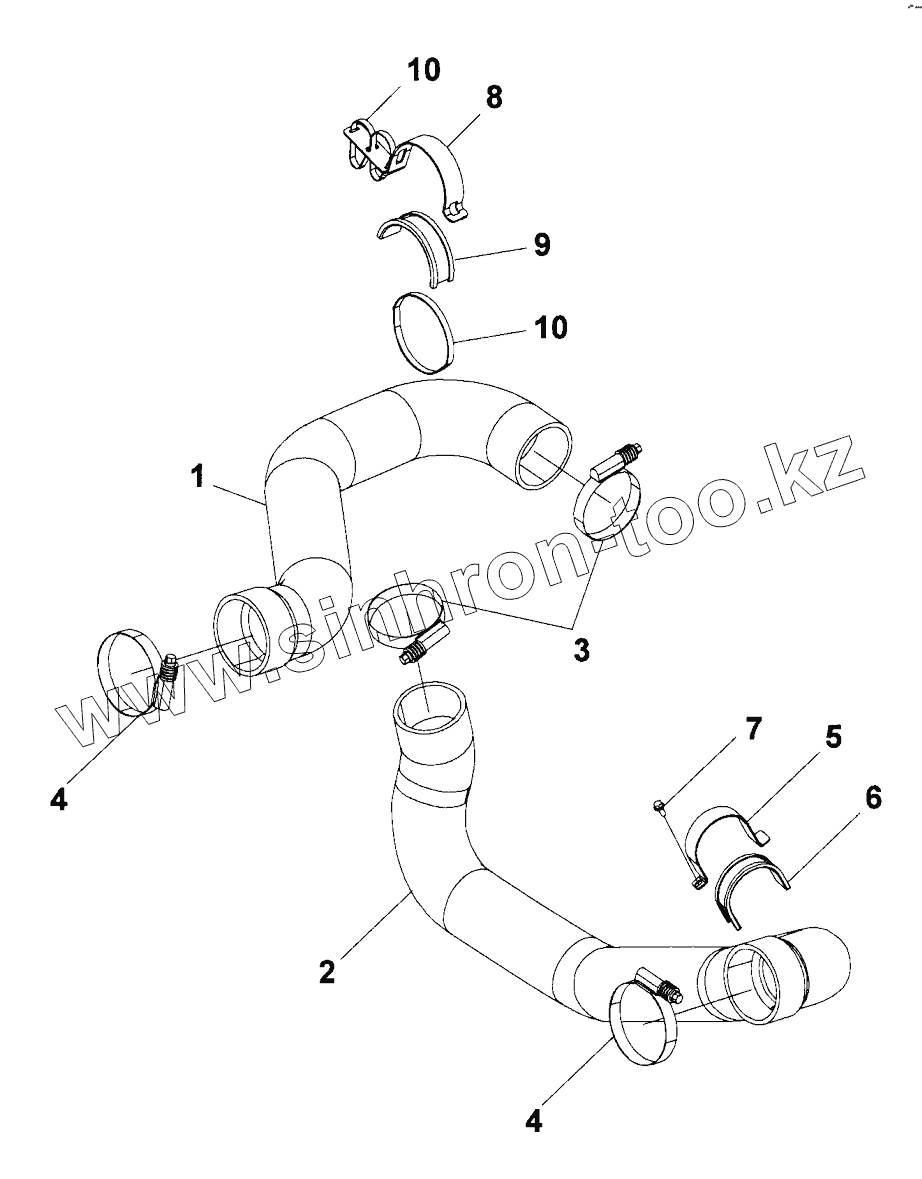 10
8
9
10
1
3
4
7
5
6
2
4
www.sinhron-too.kz