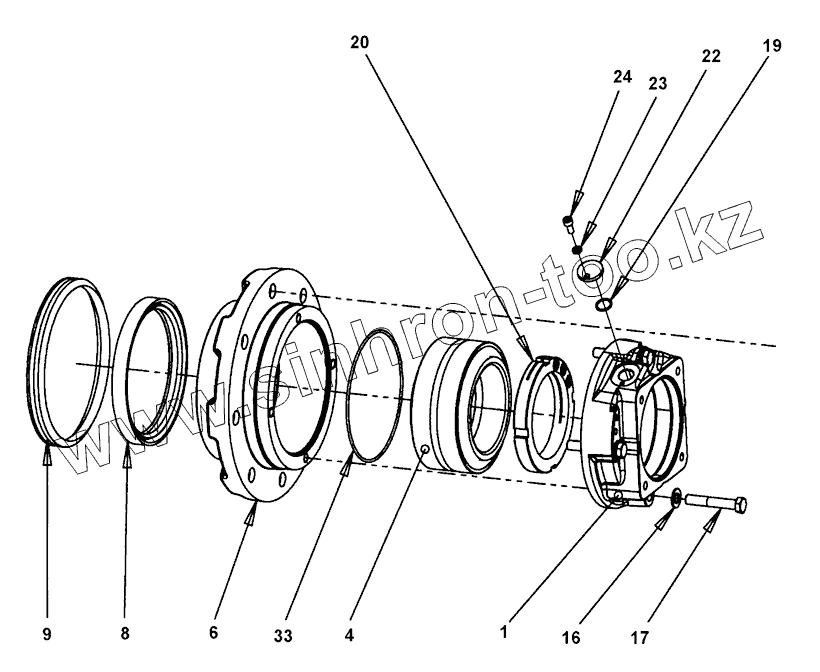 20
24
23
22
19
www.sinhron-too.kz
9
8
6
33
4
1
16
17