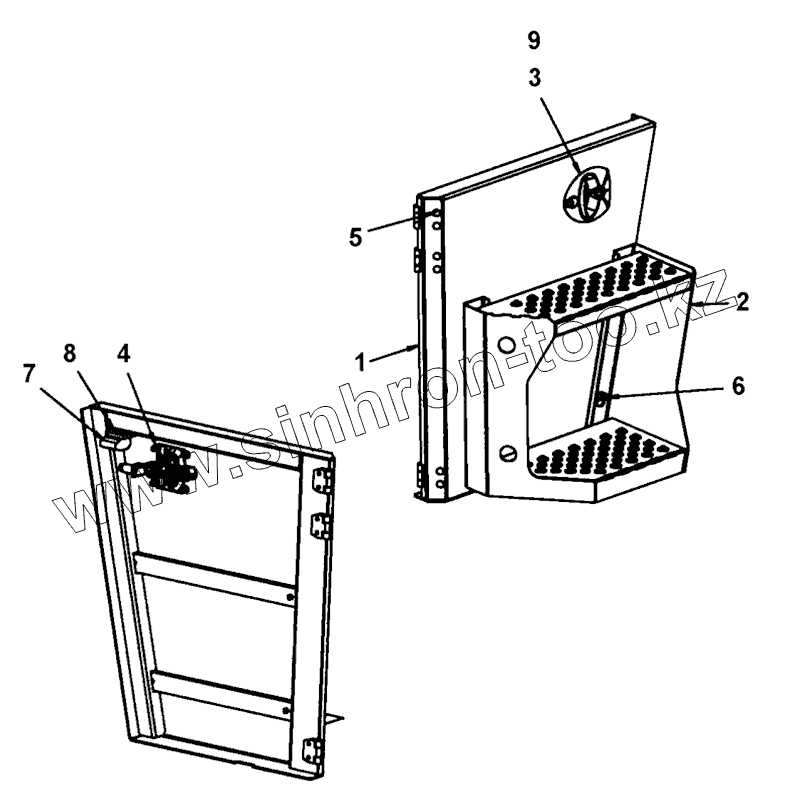 9
3
5
2
1
6
8
4
7
www.sinhron-too.kz