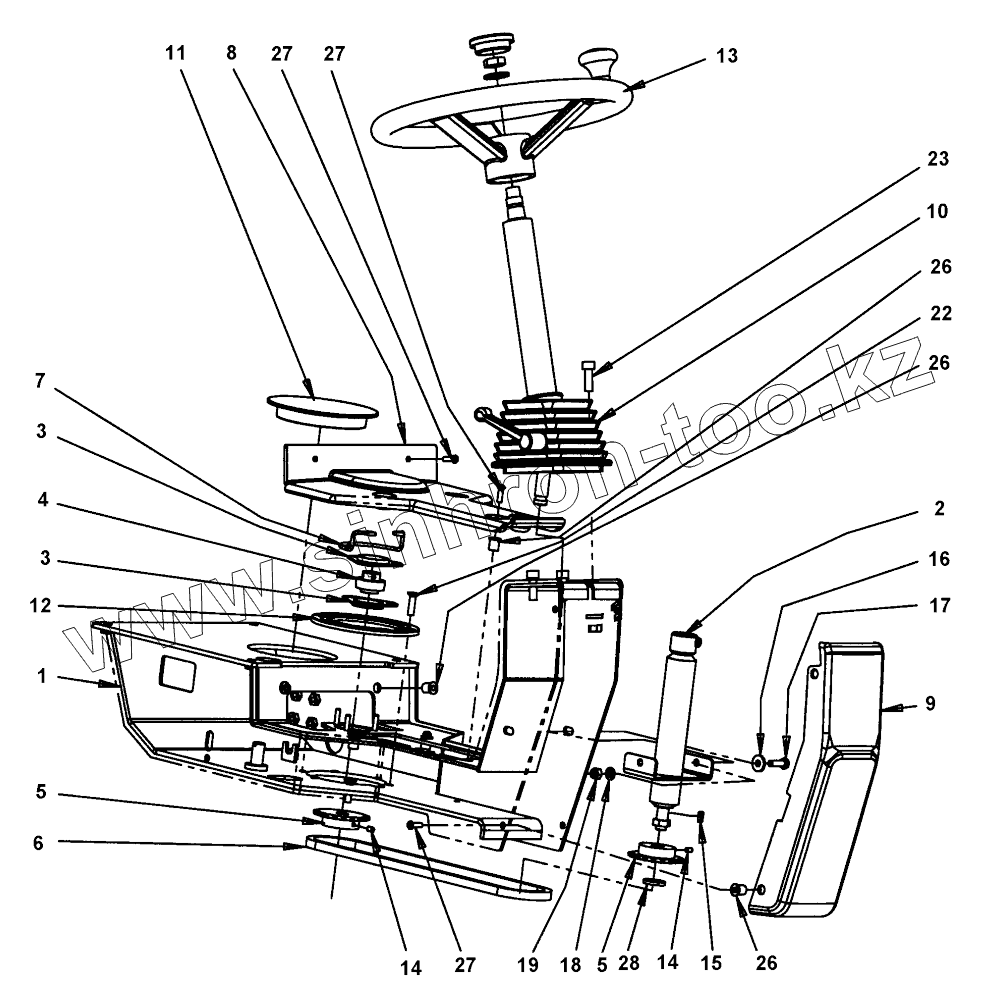 11 8 27 27
13
23
10
26
22
26
7
3
4
3
12
1
2
16
17
9
5
6
14 27 19 18 5 28 14 15 26
www.sinhron-too.kz