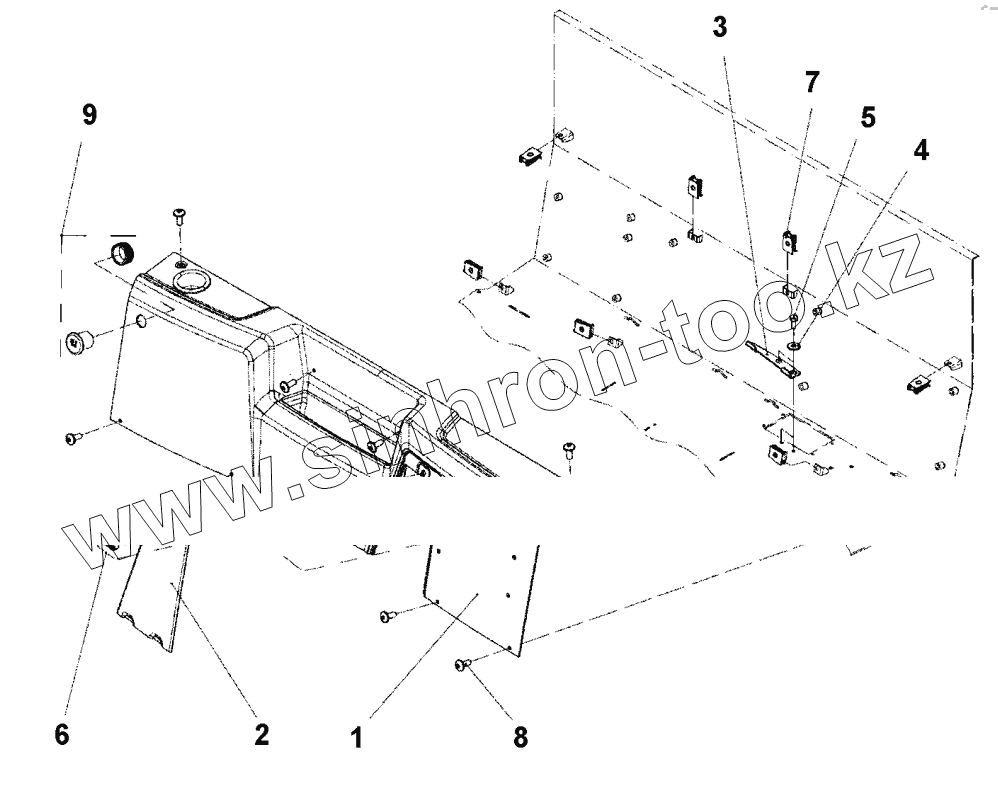 3
7
5
4
9
www.sinhron-too.kz
6
2
1
8