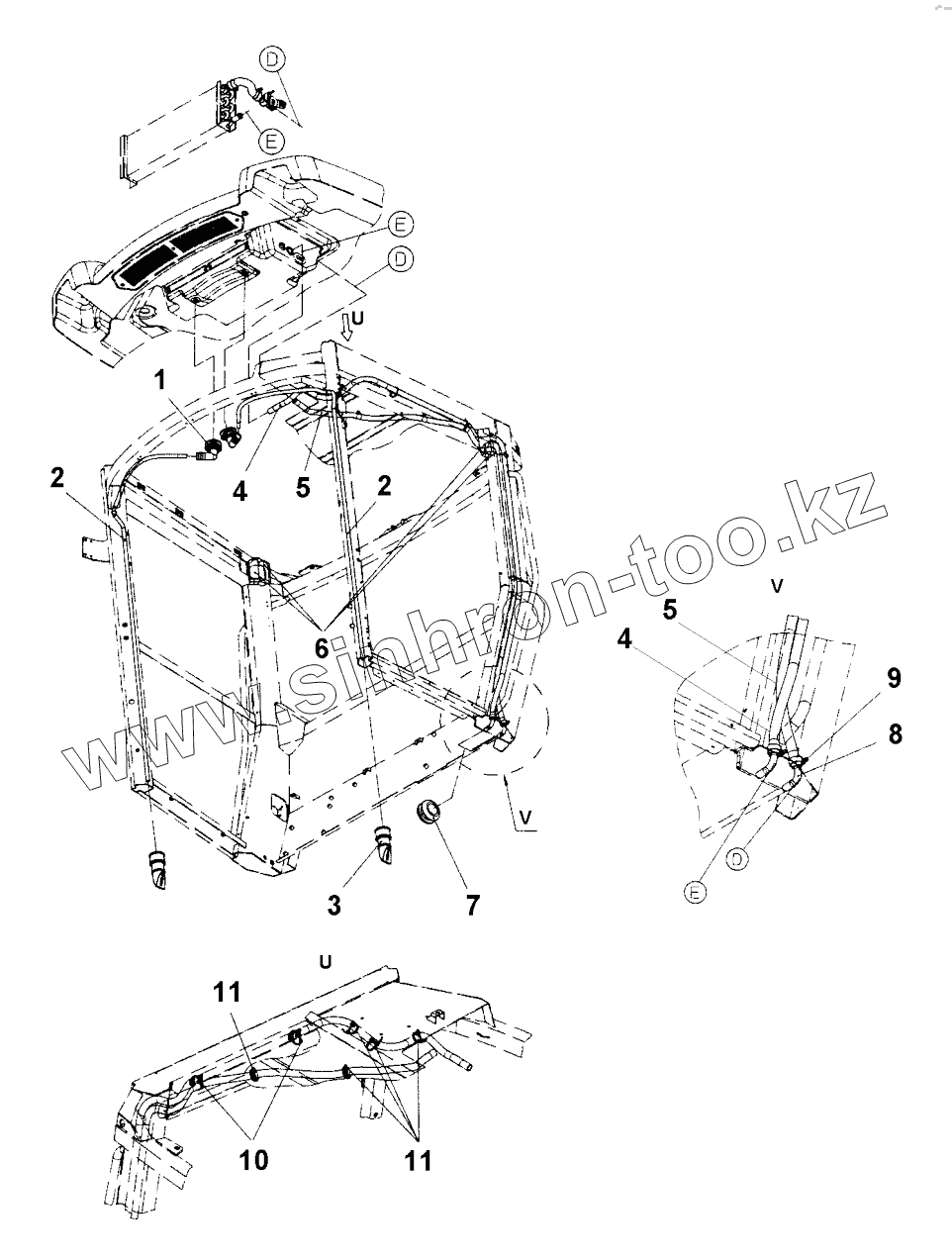 D
E
E
D
U
1
2
4
5
2
6
3
7
V
www.sinhron-too.kz
V
5
4
9
8
E
D
U
11
10
11