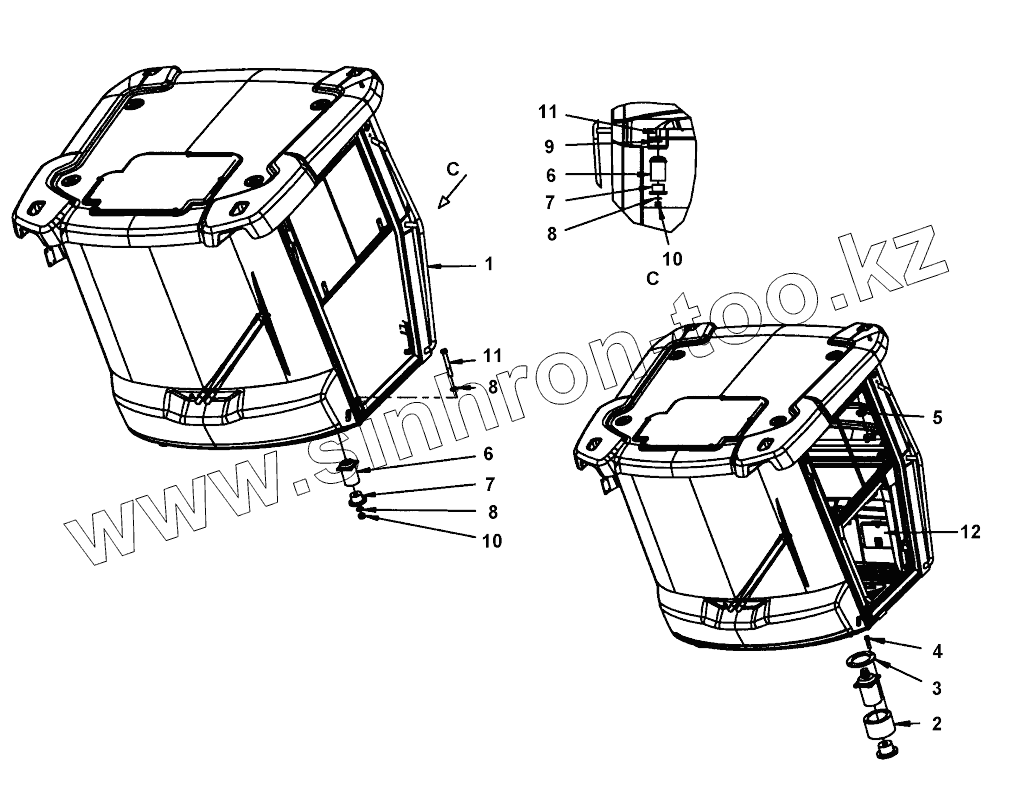 C
1
11
8
6
7
8
10
11
9
6
7
8
10
C
www.sinhron-too.kz
5
12
4
3
2