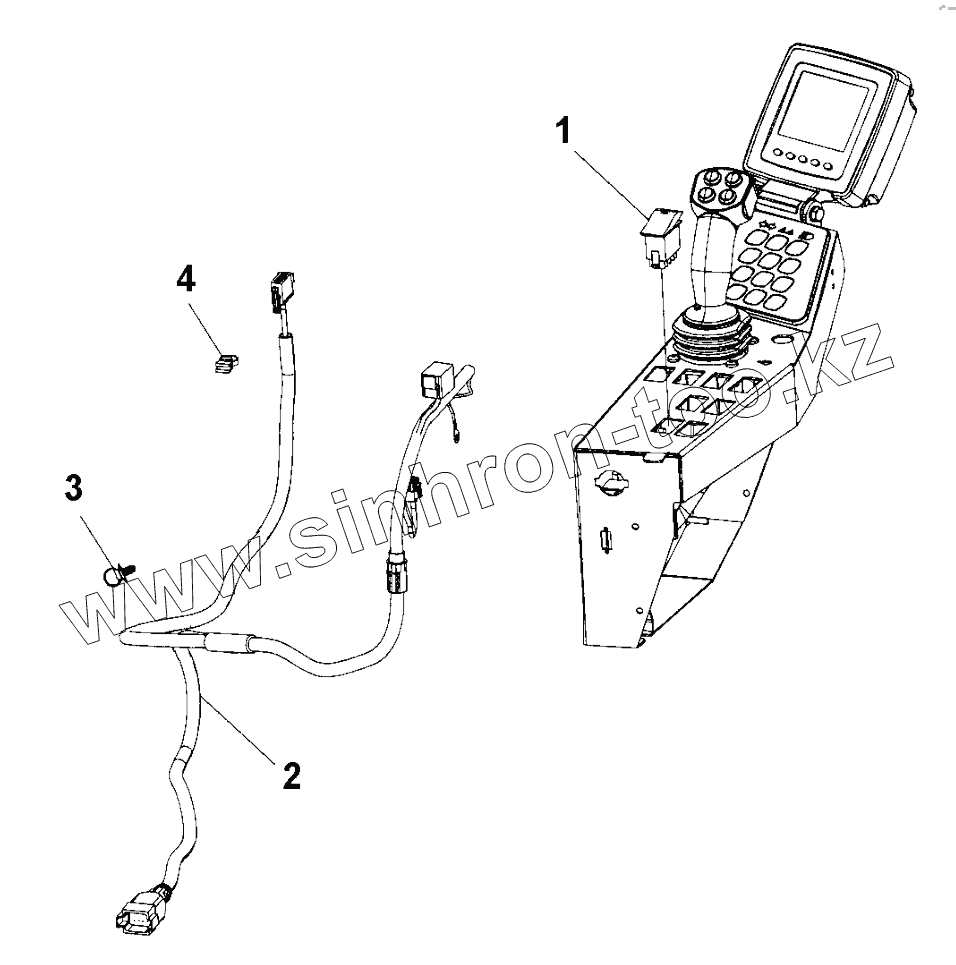 1
4
3
2
www.sinhron-teo.kz