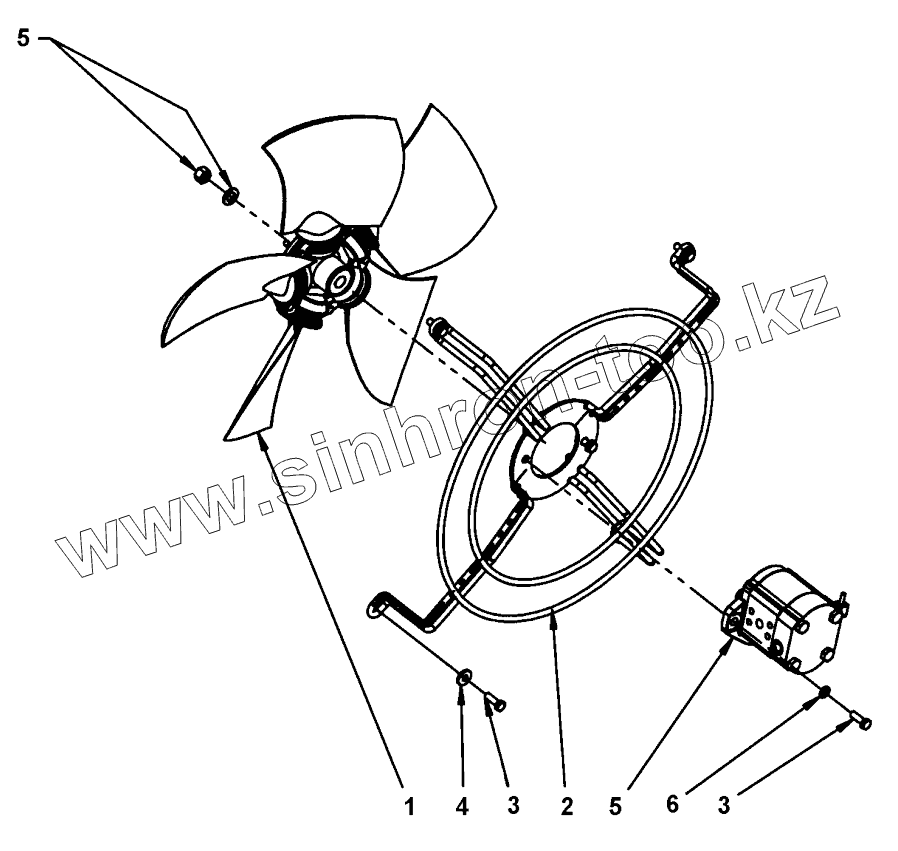 5

www.sinhron-too.kz

1 4 3 2 5 6 3