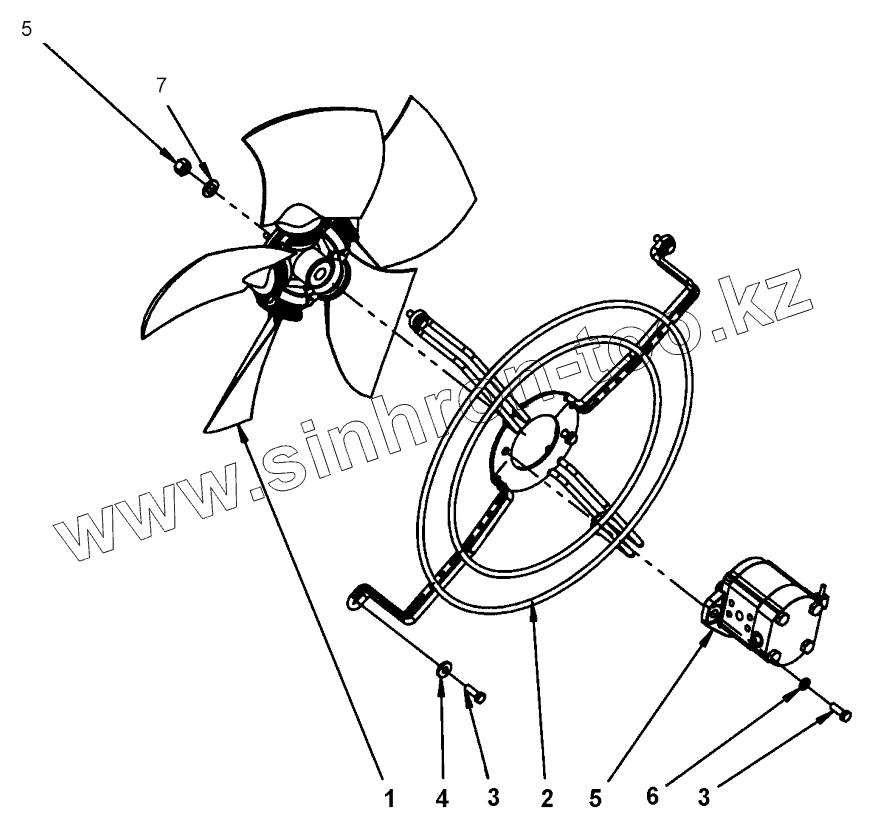 5
7
www.sinhron-too.kz
1
4
3
2
5
6
3