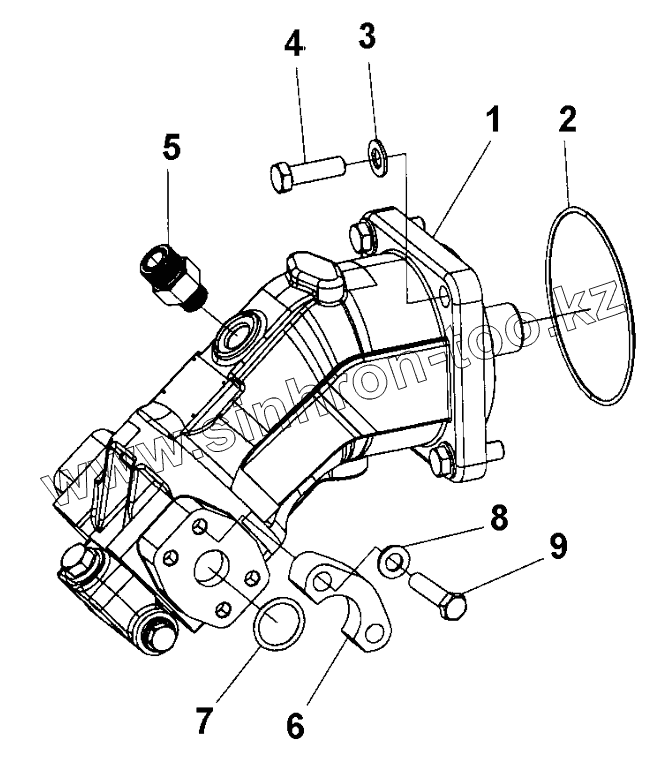 4
3
1
2
5
www.sinhron-too.kz
8
9
7
6