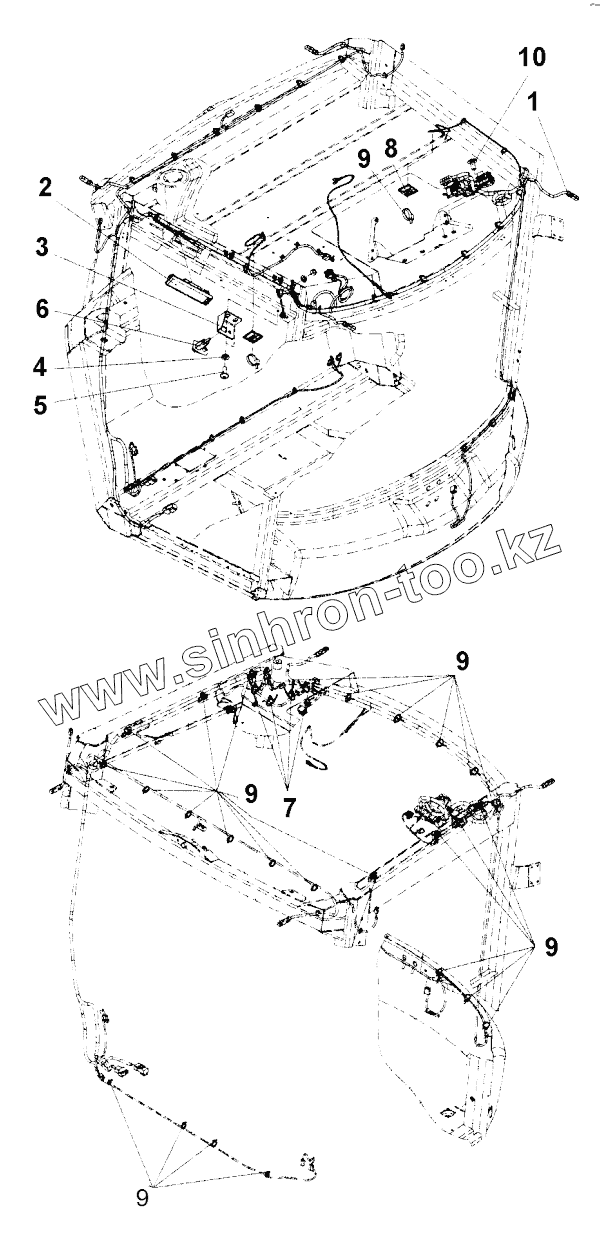 10
1
9
8
2
3
6
4
5
www.sinhron-too.kz
9
9
7
9
9