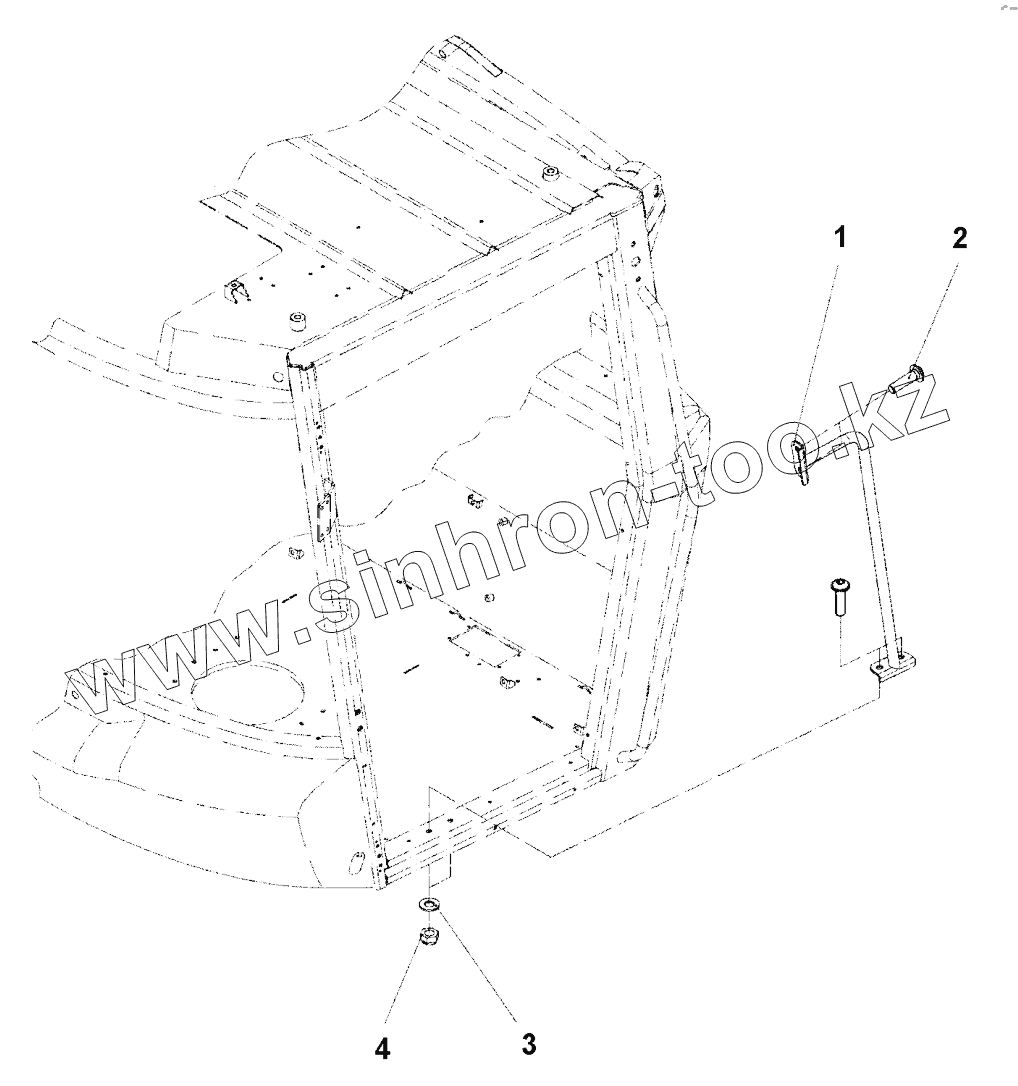 1
2
www.sinhron-too.kz
4
3