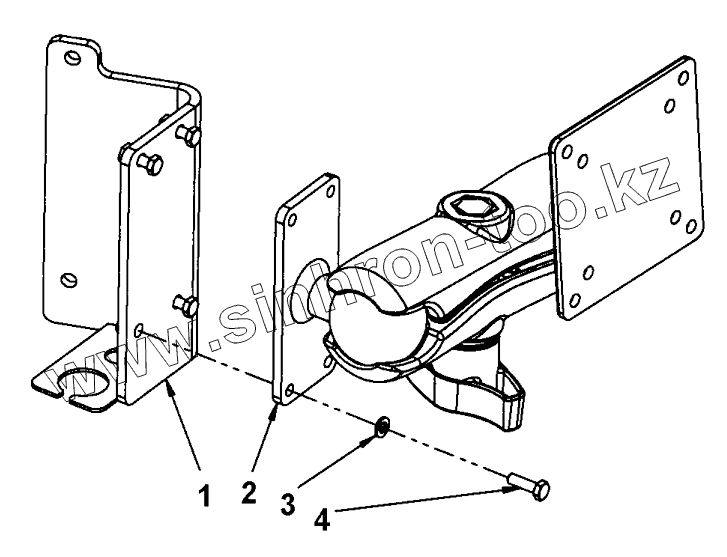 www.sinhron-too.kz

1
2
3
4