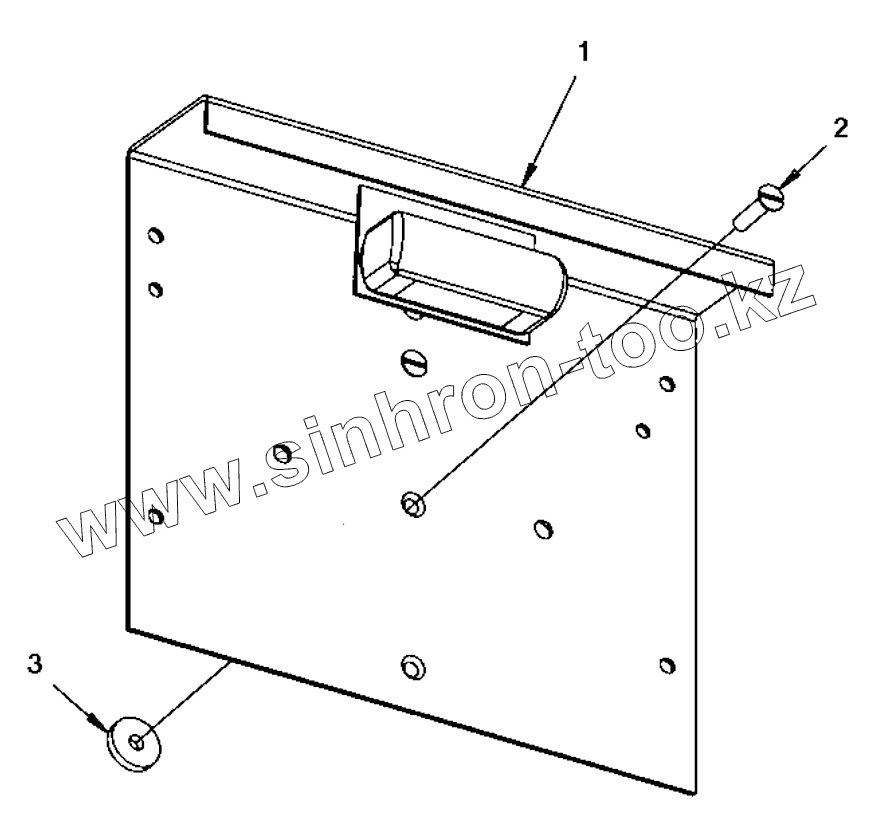 1
2
www.sinhron-too.kz
3