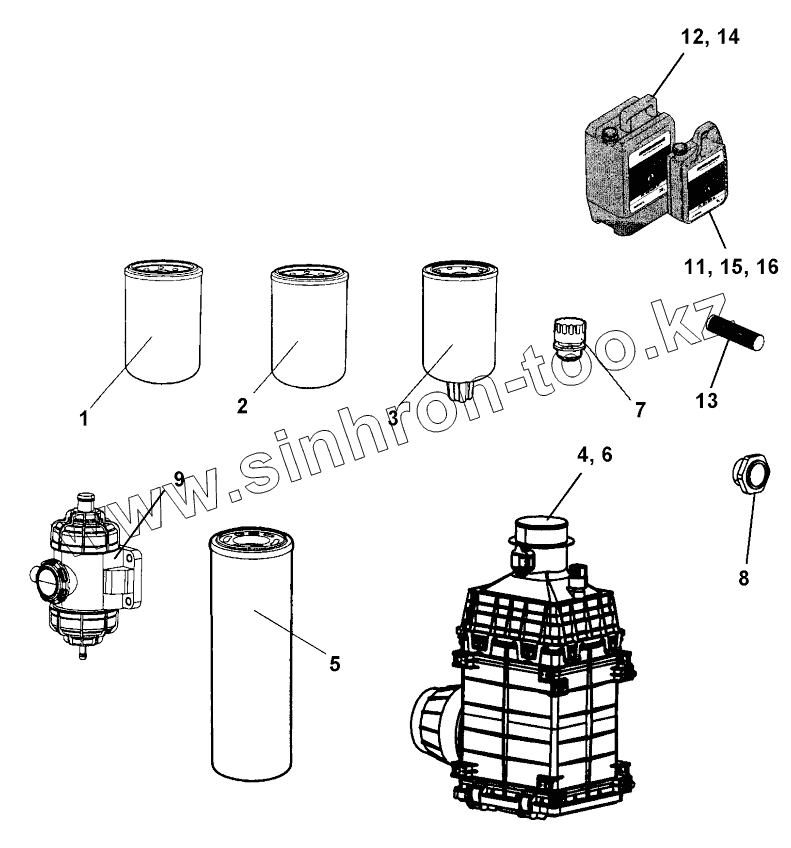 12, 14

11, 15, 16

1

2

3

7

13

www.sinhron-too.kz

9

4, 6

8

5