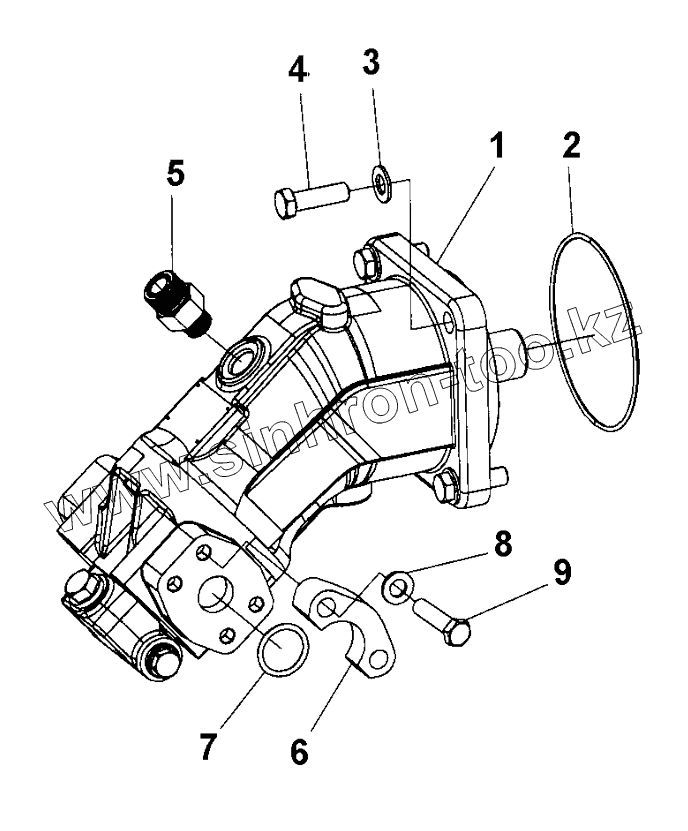 4
3
1
2
5
www.sinhron-too.kz
8
9
7
6