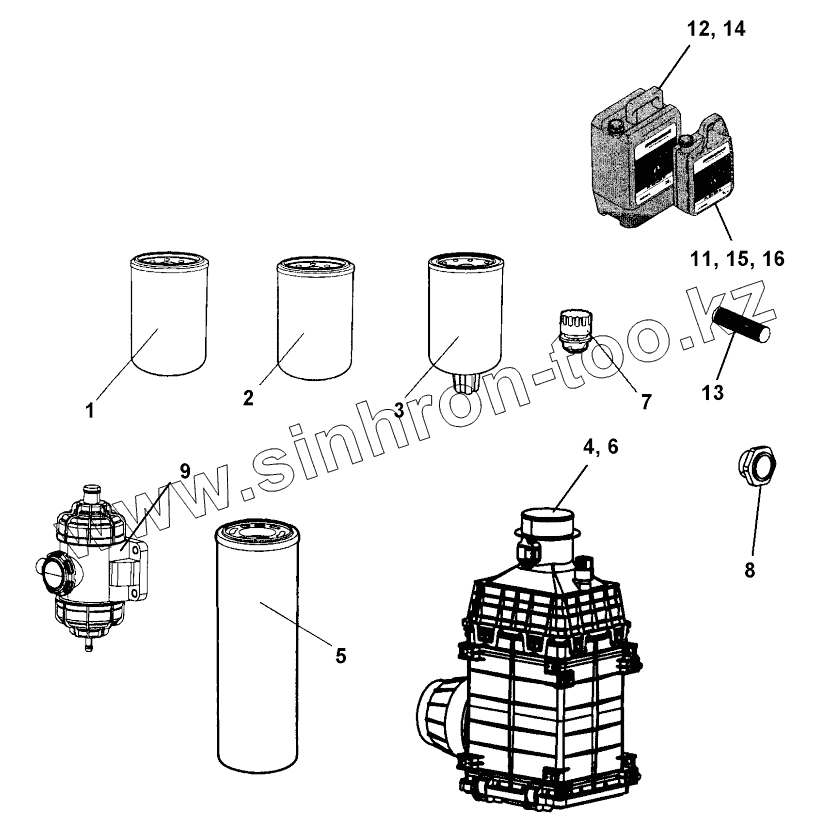 12, 14
11, 15, 16
1
2
3
7
13
www.sinhron-too.kz
9
4, 6
8
5