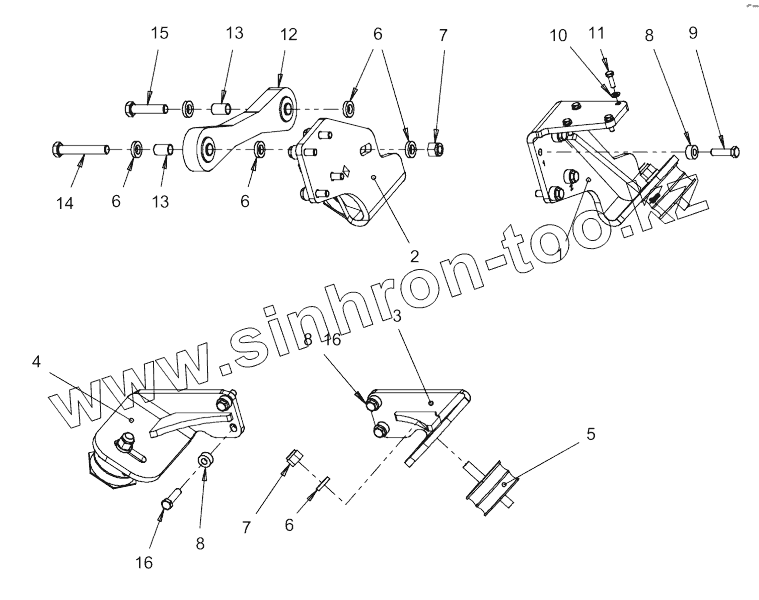 15
13
12
6
7
10
11
8
9
14
6
13
6
2
www.sinhron-too.kz
3
8
16
4
5
7
6
16
8