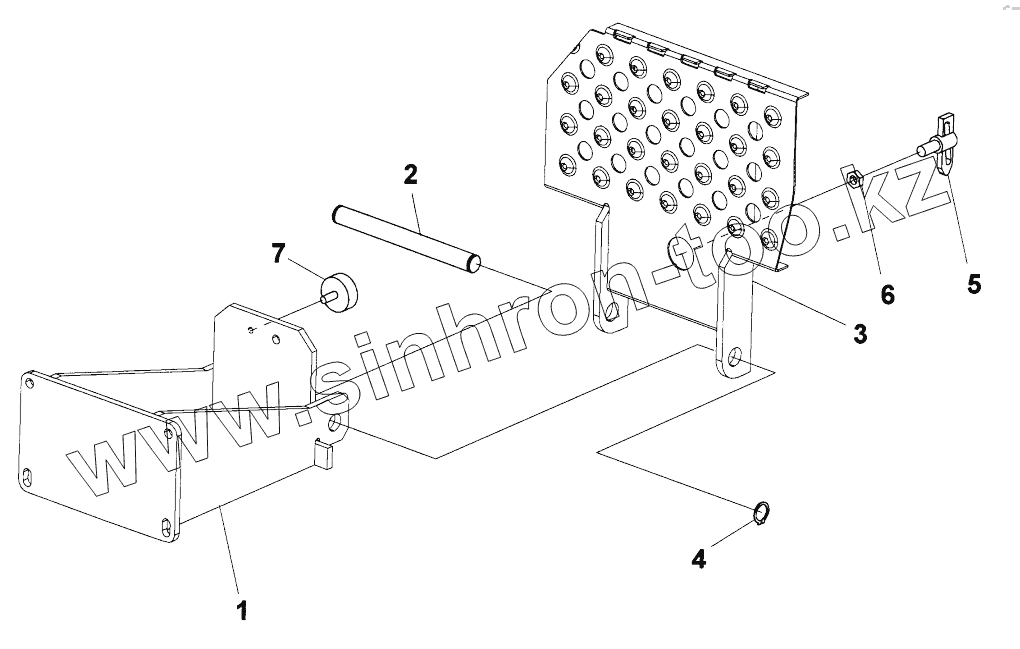 2
7
6
5
3
www.sinhron-too.kz
4
1