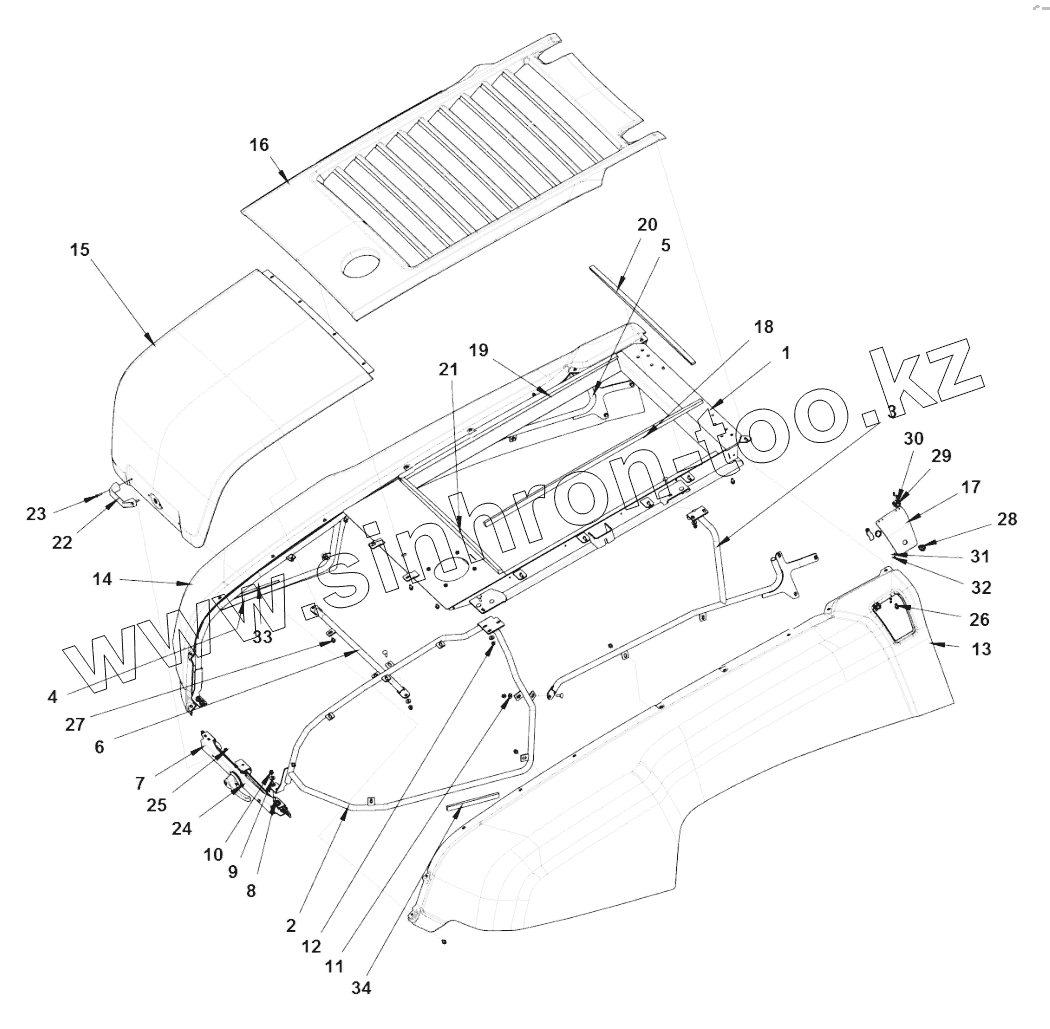 16
15
20
5
18
1
19
21
3
30
29
17
28
31
32
26
13
23
22
14
33
4
27
6
7
25
24
10
9
8
2
12
11
34
www.sinhron-too.kz