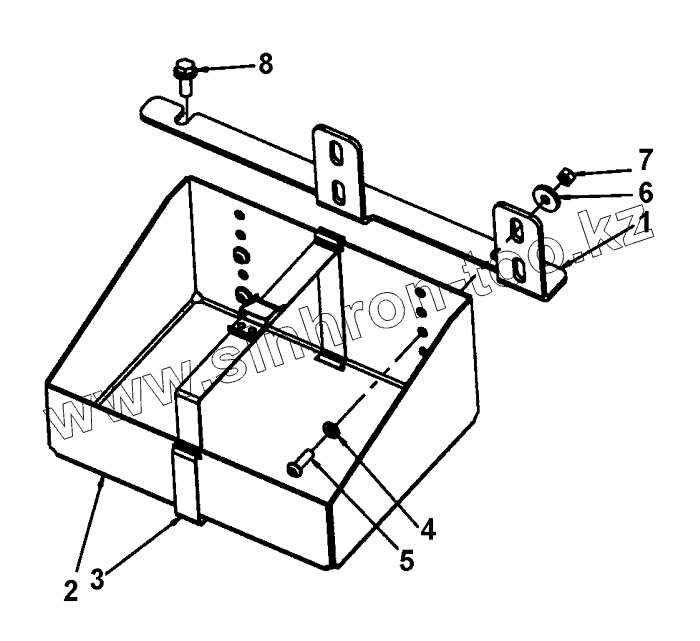 8
7
6
1
www.sinhron-too.kz
4
5
2
3