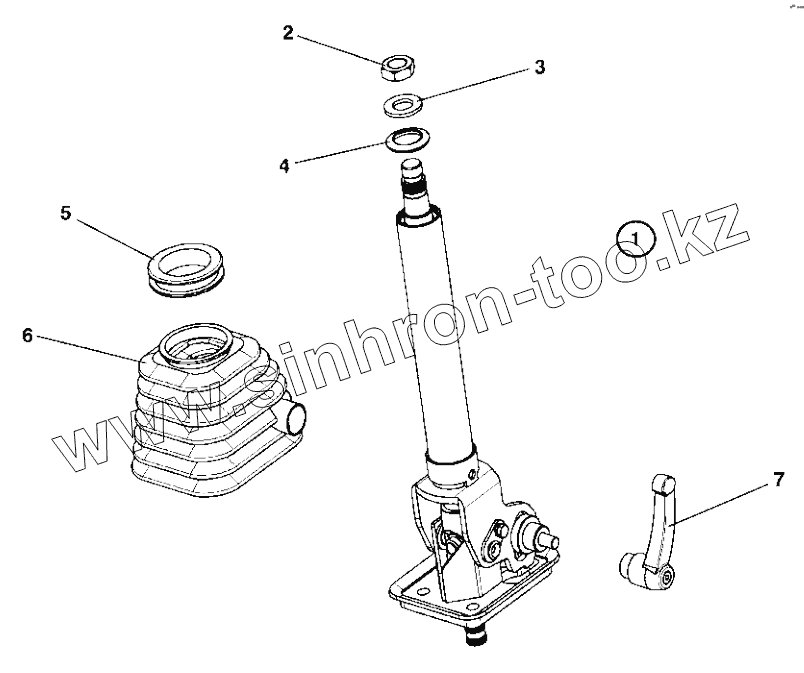 2
3
4
5
1
6
7
www.sinhron-too.kz