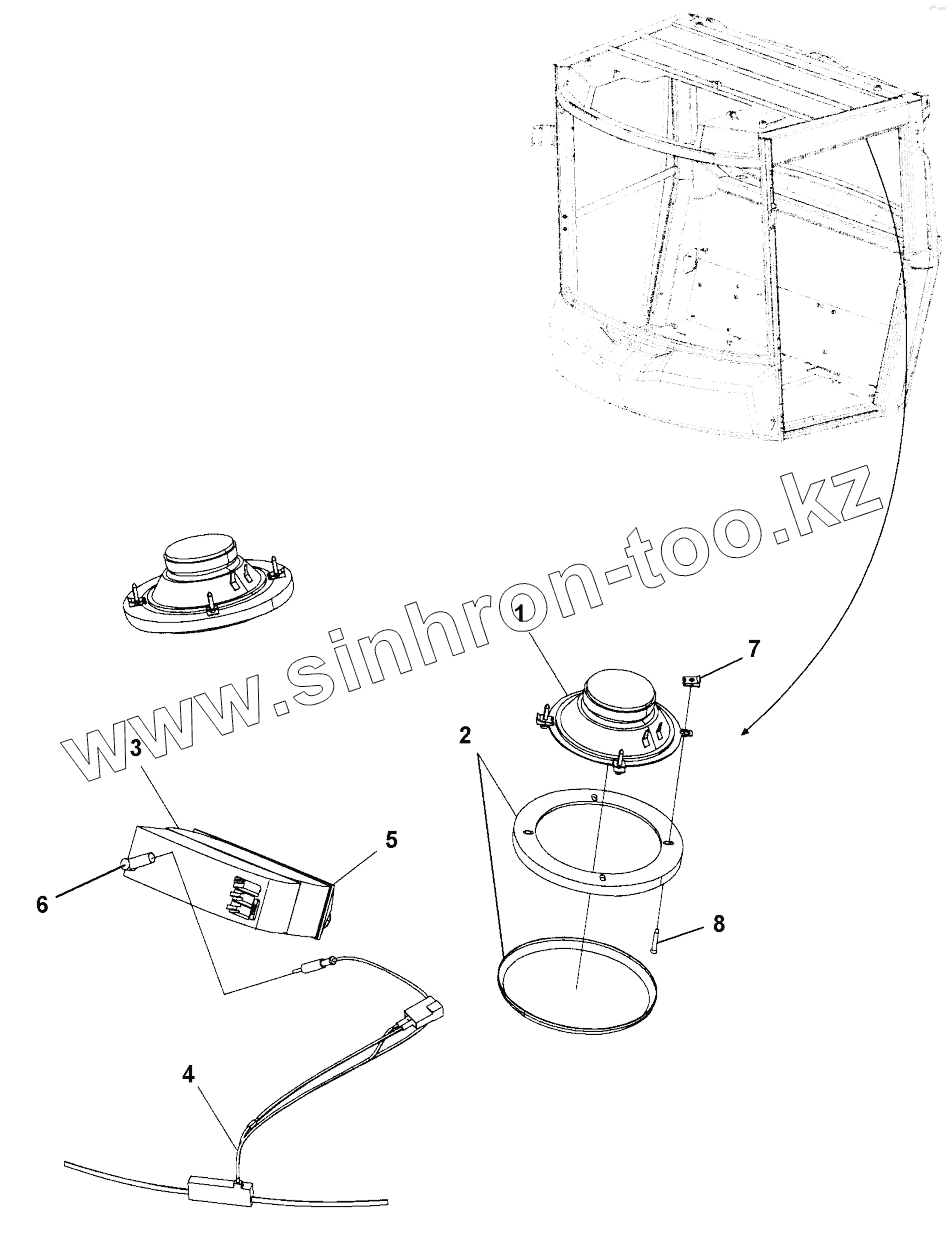 www.sinhron-too.kz

1
7
2
3
5
6
8
4