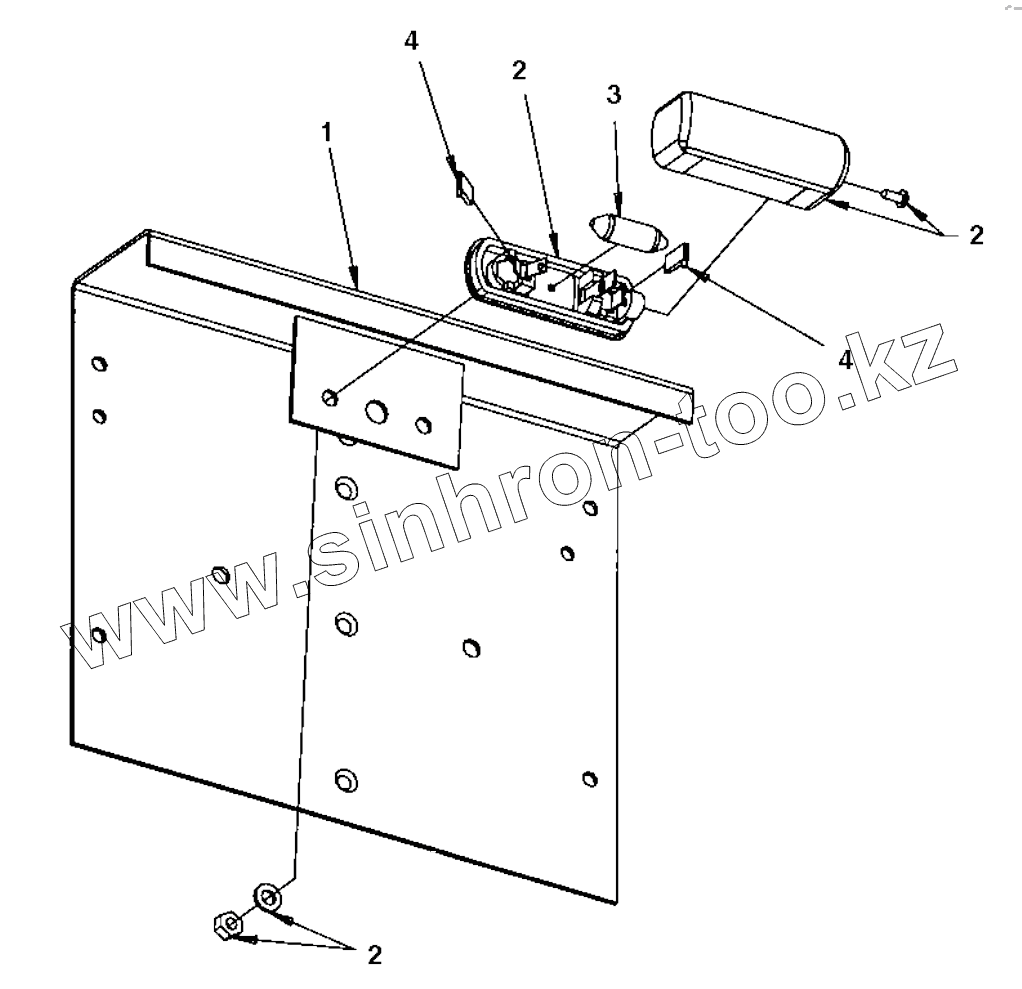 4
2
3
1
2
4
www.sinhron-too.kz
2