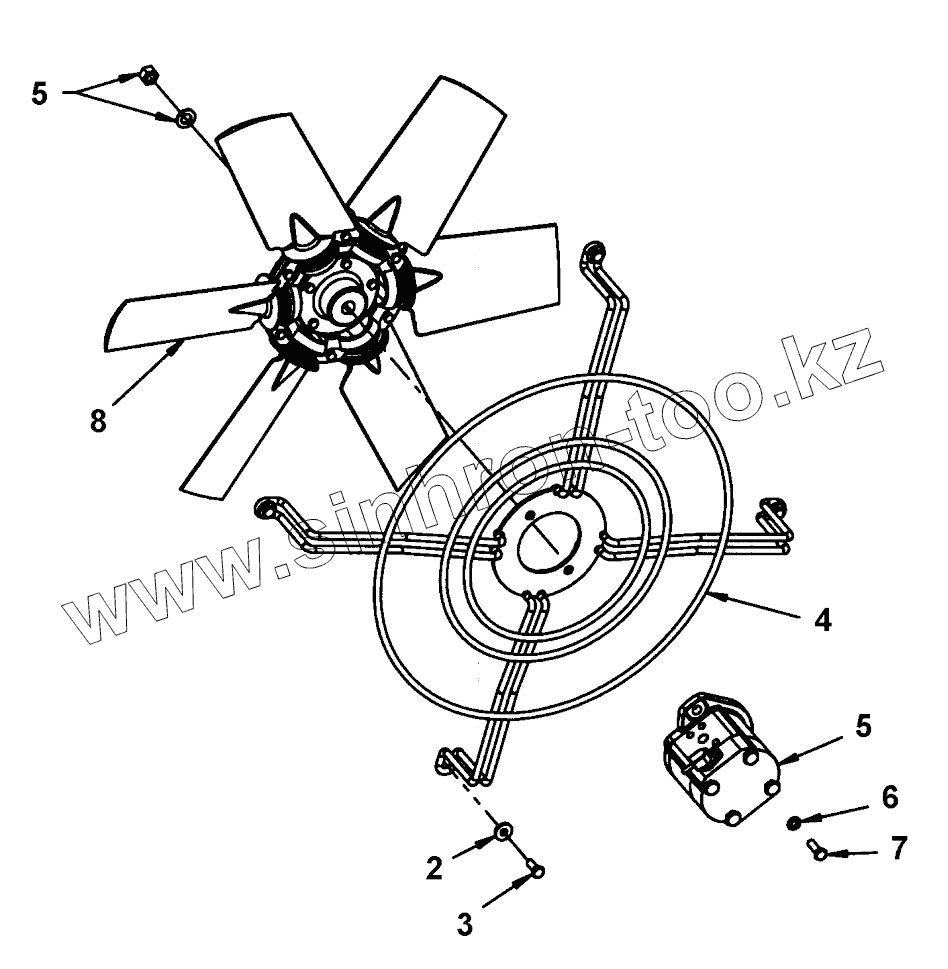 5
8
www.sinnrem-too.kz
4
5
6
7
2
3