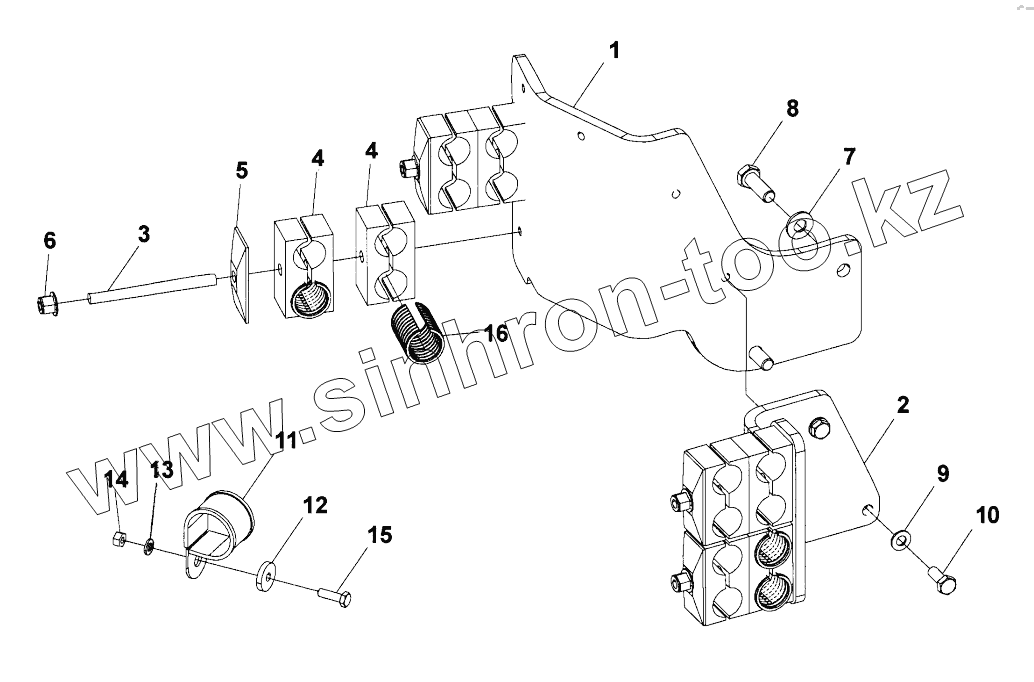 1
8
7
5
4
4
6
3
16
www.sinhron-too.kz
2
11
14
13
12
15
9
10