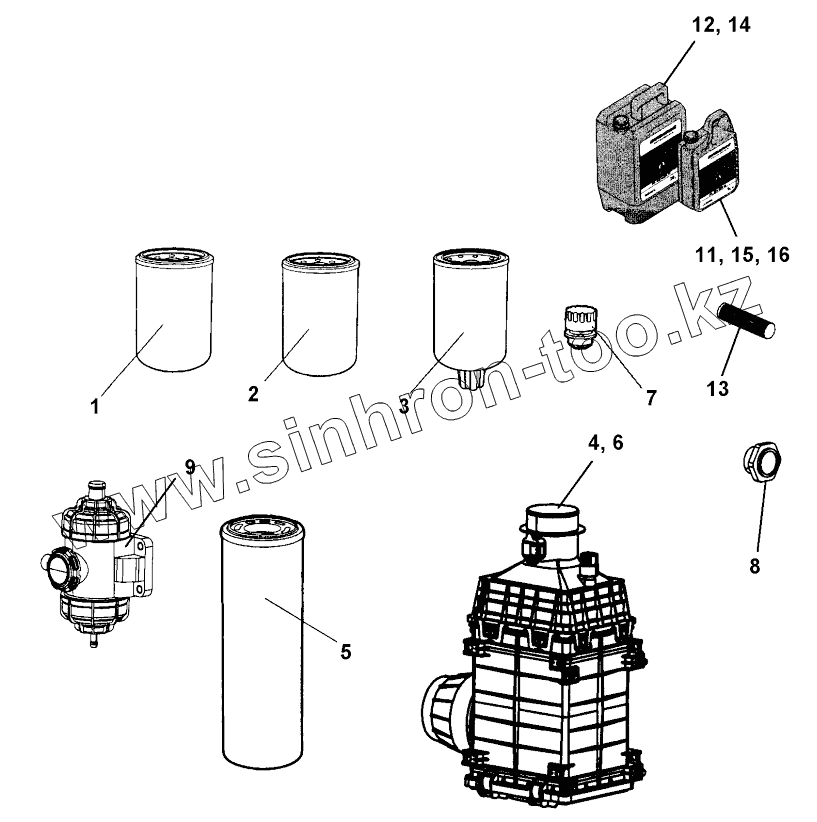 12, 14

11, 15, 16

1

2

3

7

13

www.sinhron-too.kz

9

4, 6

8

5