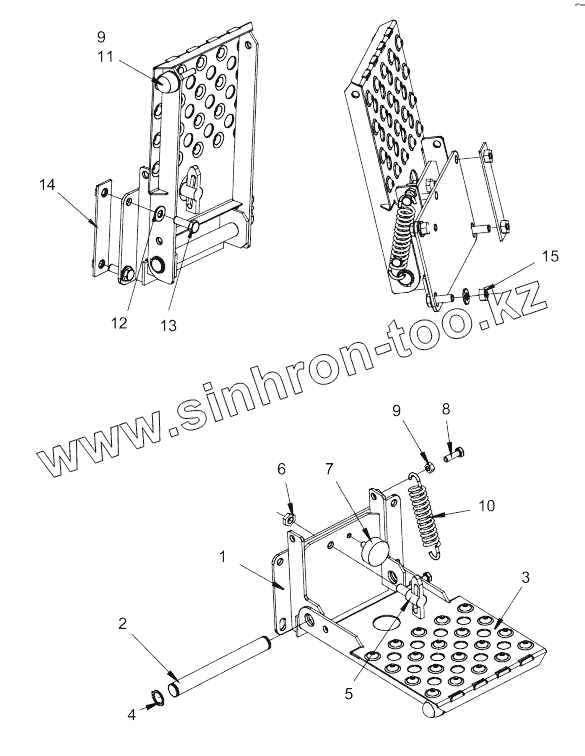 9
11
14
12
13
15
www.sinhron-too.kz
9
8
6
7
10
1
3
2
5
4