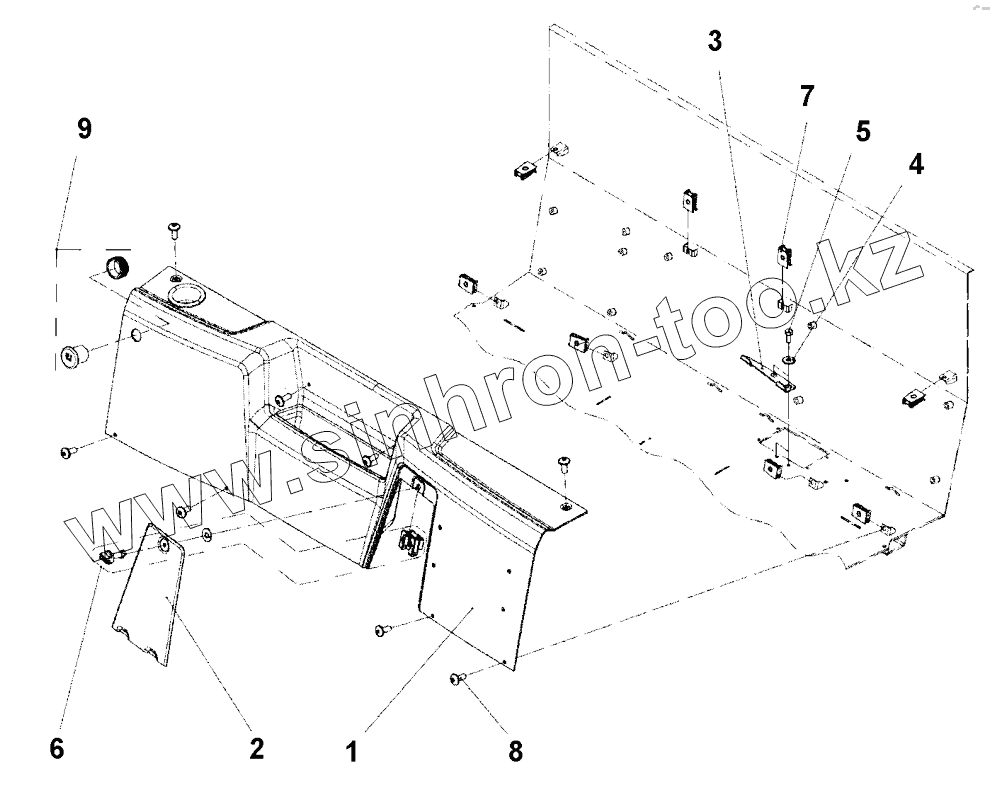 3
7
5
4
9
www.sinhron-too.kz
6
2
1
8