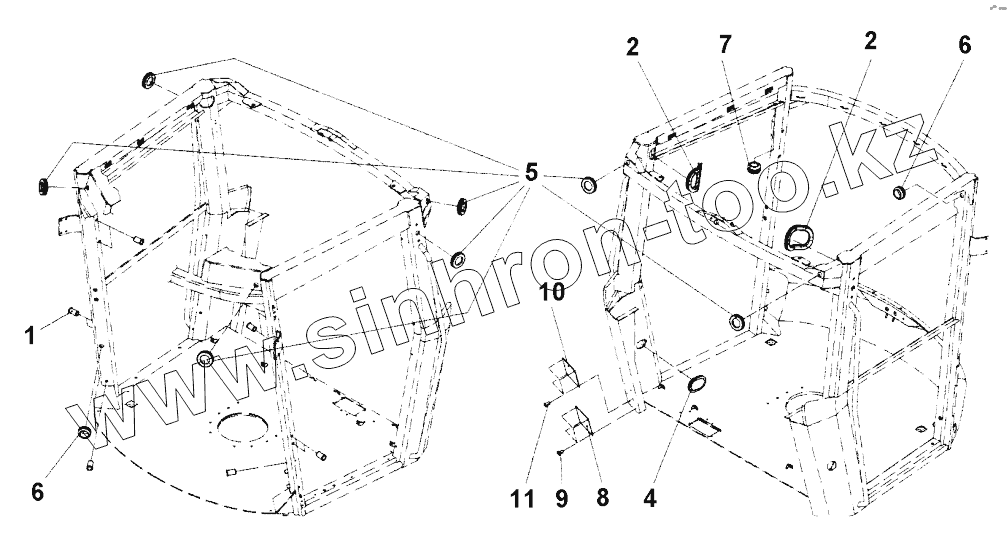 2
7
2
6
5
10
1
6
11
9
8
4
www.sinhron-too.kz