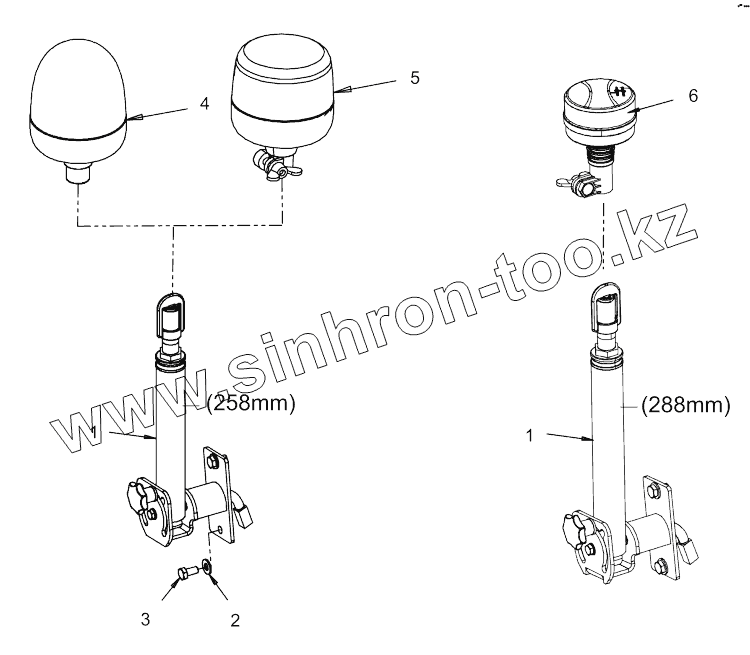 4
5
6
www.sinhron-too.kz
(258mm)
1
(288mm)
1
3
2