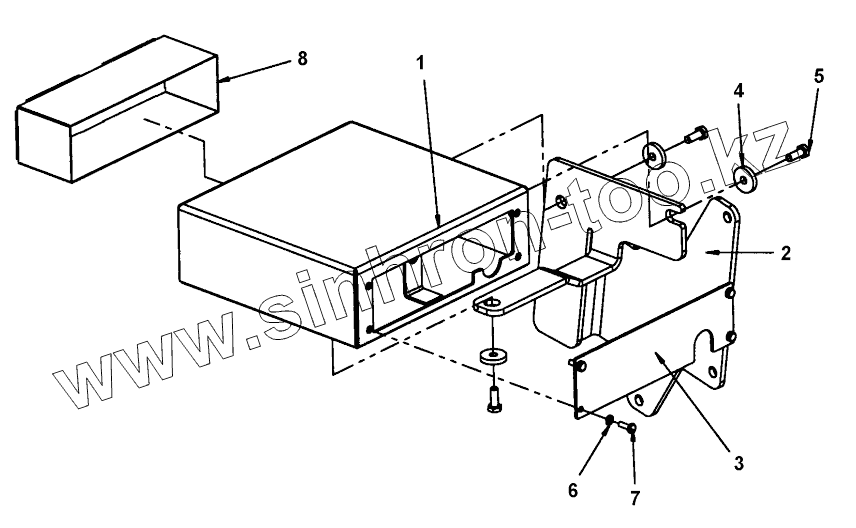 8
1
4
5
2
3
6
7
www.sinhron-too.kz