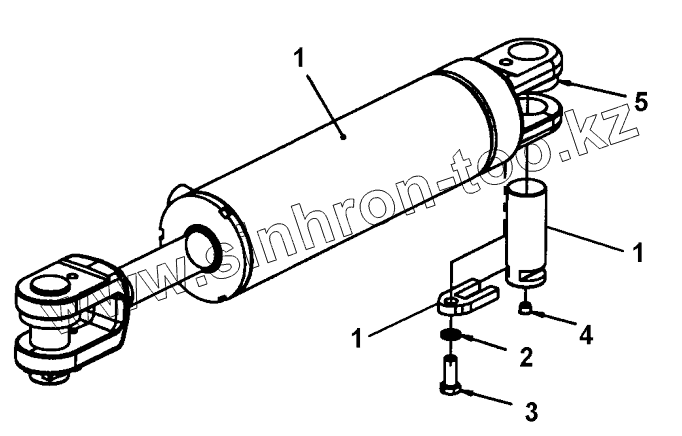 1
5
www.sinhron-too.kz
1
1
4
2
3